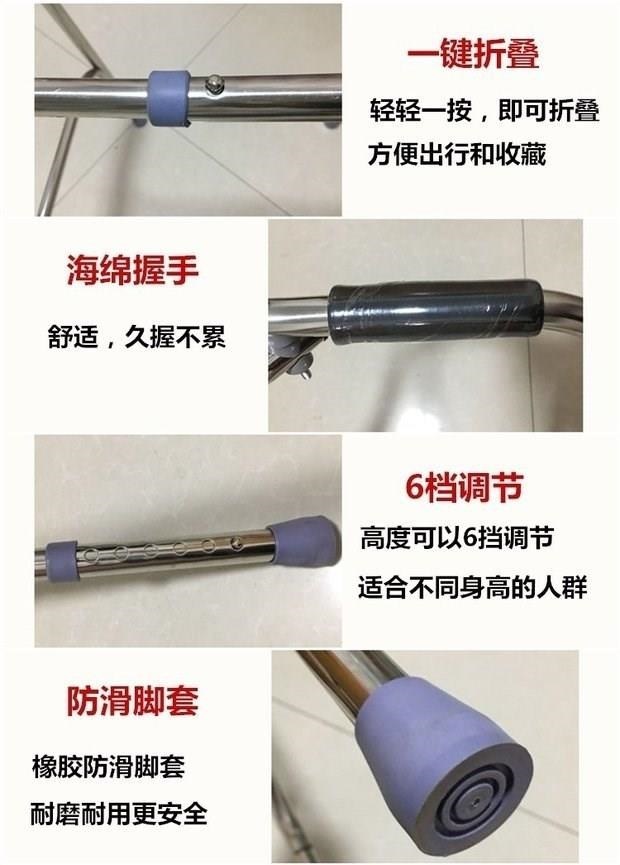 一键折叠

轻轻一按，即可折叠
方便出行和收藏

海绵握手

舒适，久握不累

6档调节

高度可以6挡调节
适合不同身高的人群

防滑脚套

橡胶防滑脚套
耐磨耐用更安全