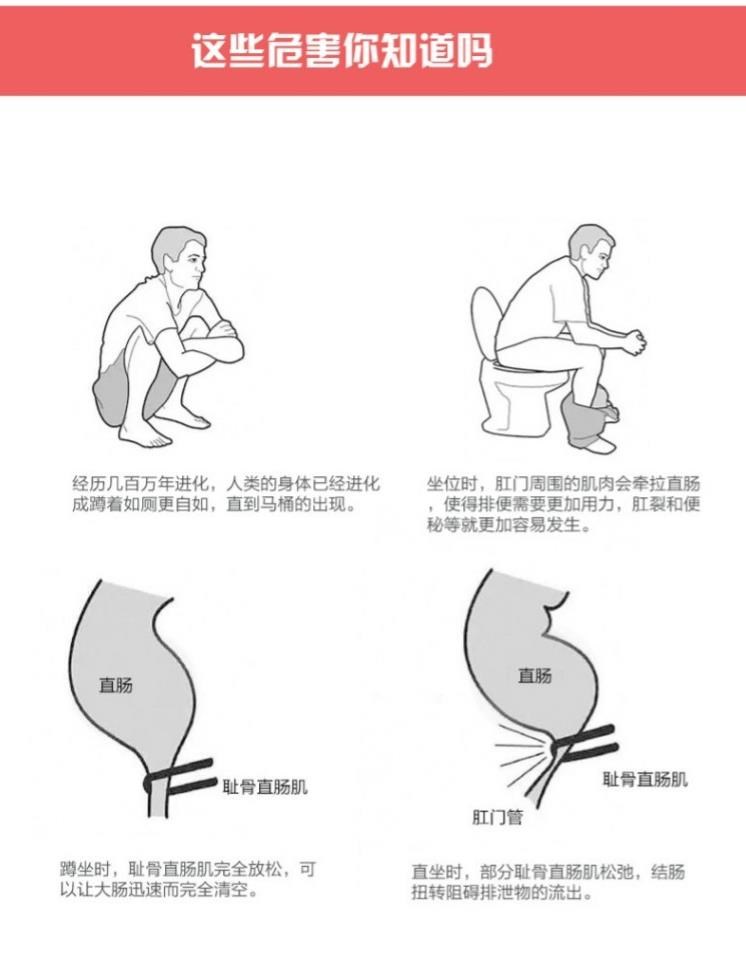 这些危害你知道吗

经历几百万年进化，人类的身体已经进化成蹲着如厕更自如，直到马桶的出现。

坐位时，肛门周围的肌肉会牵拉直肠，使得排便需要更加用力，肛裂和便秘等就更加容易发生。

直肠

耻骨直肠肌

蹲坐时，耻骨直肠肌完全放松，可以让大肠迅速而完全清空。

直肠

耻骨直肠肌

肛门管

直坐时，部分耻骨直肠肌松弛，结肠扭转阻碍排泄物的流出。