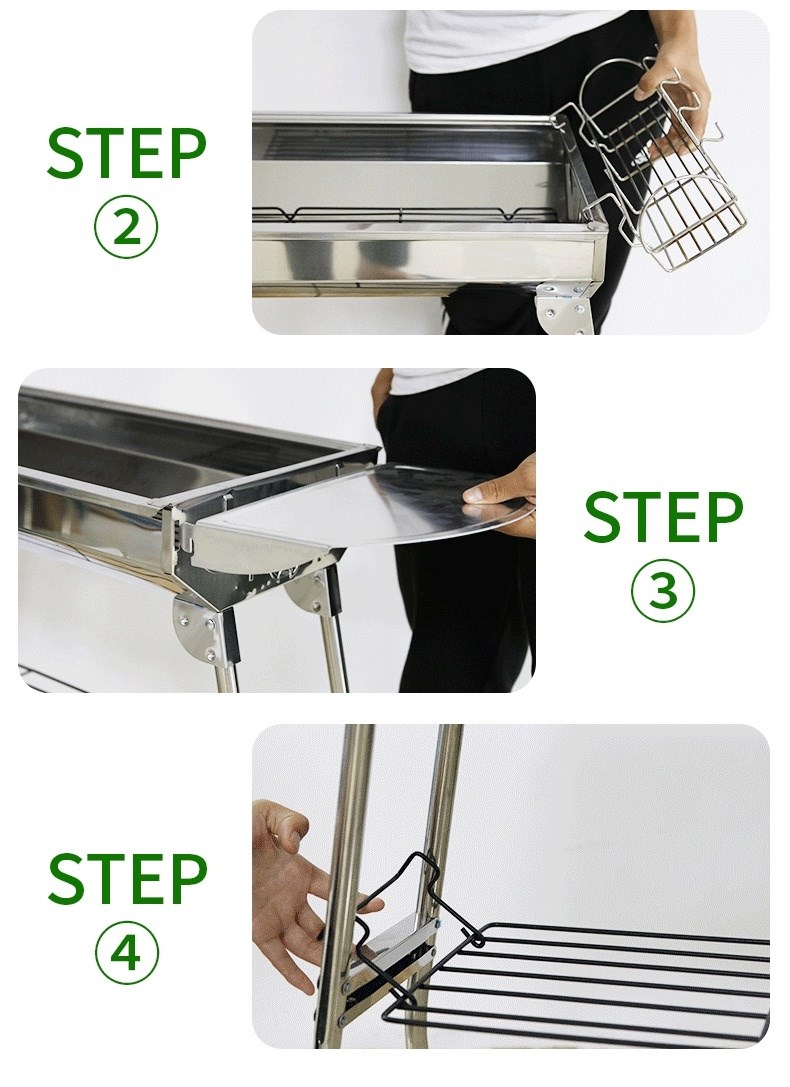 STEP
②

STEP
③

STEP
④