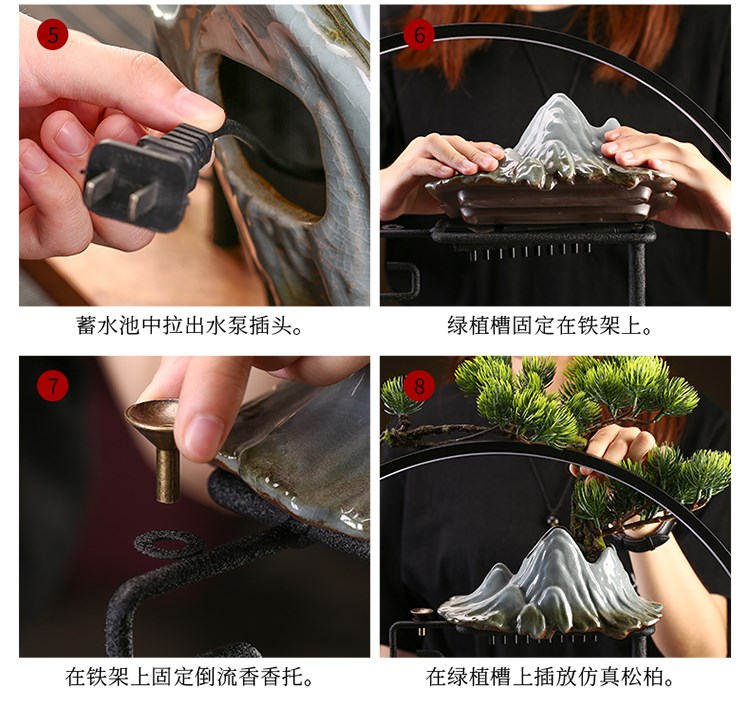 5

蓄水池中拉出水泵插头。

6

绿植槽固定在铁架上。

7

在铁架上固定倒流香香托。

8

在绿植槽上插放仿真松柏。