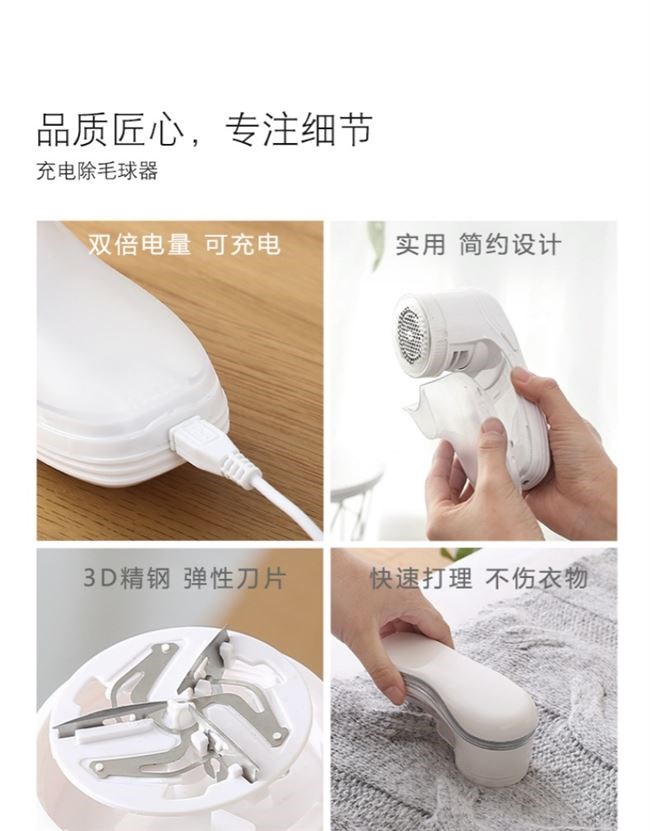 品质匠心，专注细节
充电除毛球器

双倍电量 可充电

实用 简约设计

3D精钢 弹性刀片

快速打理 不伤衣物