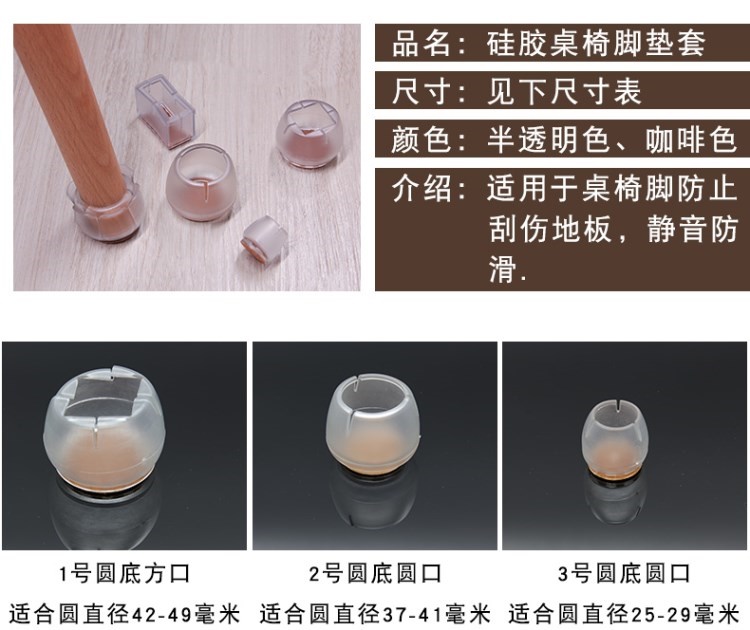 品名：硅胶桌椅脚垫套

尺寸：见下尺寸表

颜色：半透明色、咖啡色

介绍：适用于桌椅脚防止刮伤地板，静音防滑.

1号圆底方口

适合圆直径42-49毫米

2号圆底圆口

适合圆直径37-41毫米

3号圆底圆口

适合圆直径25-29毫米