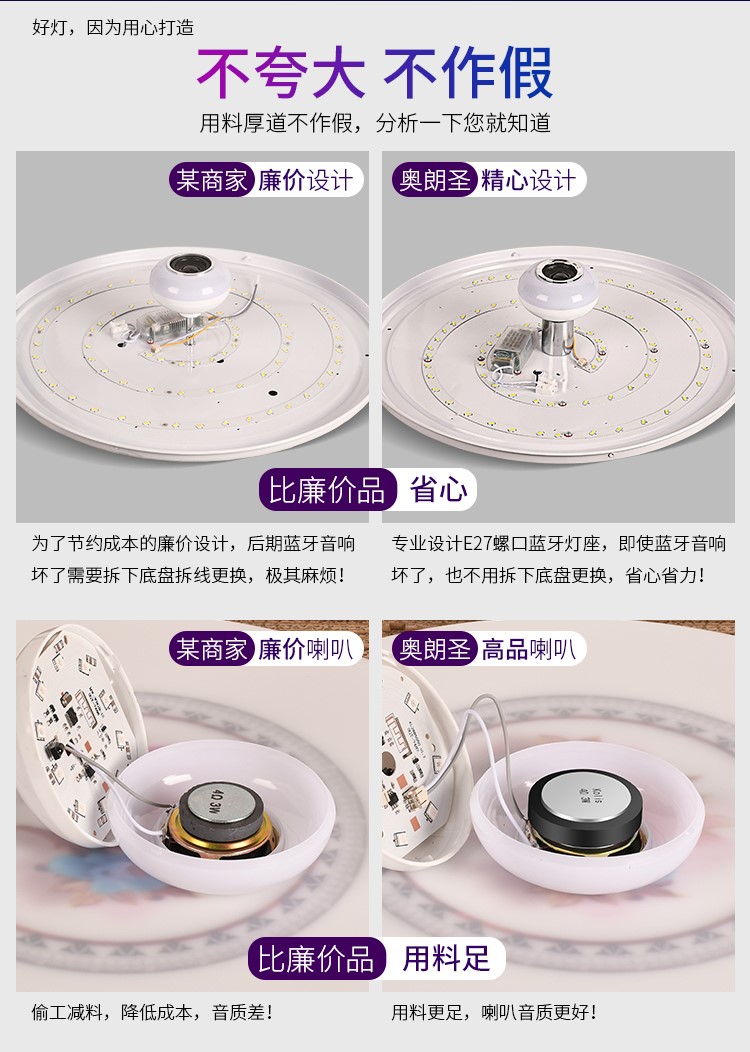 好灯，因为用心打造

不夸大 不作假

用料厚道不作假，分析一下您就知道

某商家 廉价设计

奥朗圣 精心设计

比廉价品 省心

为了节约成本的廉价设计，后期蓝牙音响坏了需要拆下底盘拆线更换，极其麻烦！

专业设计E27螺口蓝牙灯座，即使蓝牙音响坏了，也不用拆下底盘更换，省心省力！

某商家 廉价喇叭

奥朗圣 高品喇叭

4Ω 3W

比廉价品 用料足

偷工减料，降低成本，音质差！

用料更足，喇叭音质更好！