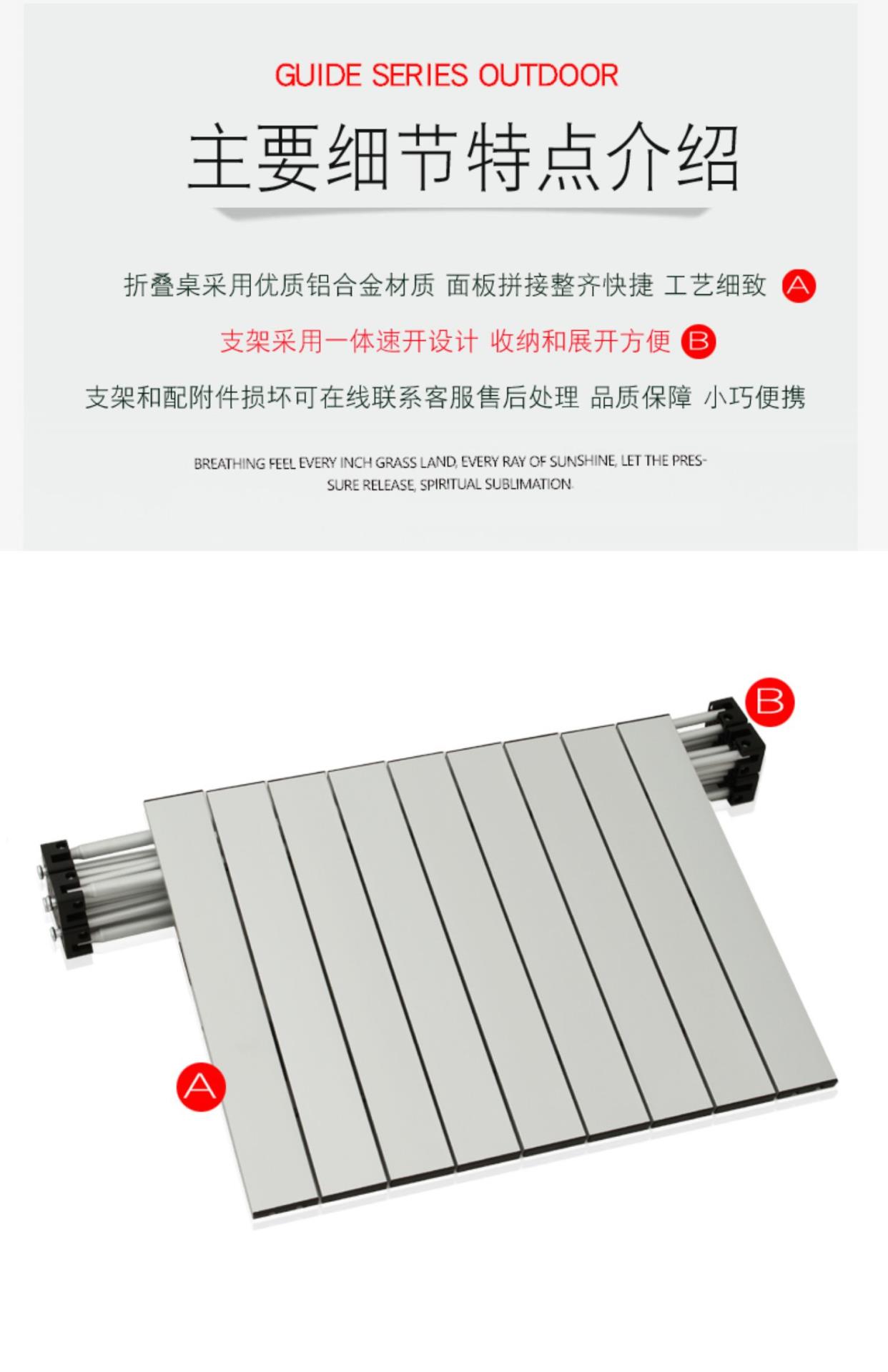 GUIDE SERIES OUTDOOR

主要细节特点介绍

折叠桌采用优质铝合金材质 面板拼接整齐快捷 工艺细致 A

支架采用一体速开设计 收纳和展开方便 B

支架和配附件损坏可在线联系客服售后处理 品质保障 小巧便携

BREATHING FEEL EVERY INCH GRASS LAND, EVERY RAY OF SUNSHINE, LET THE PRESSURE RELEASE, SPIRITUAL SUBLIMATION.

B

A