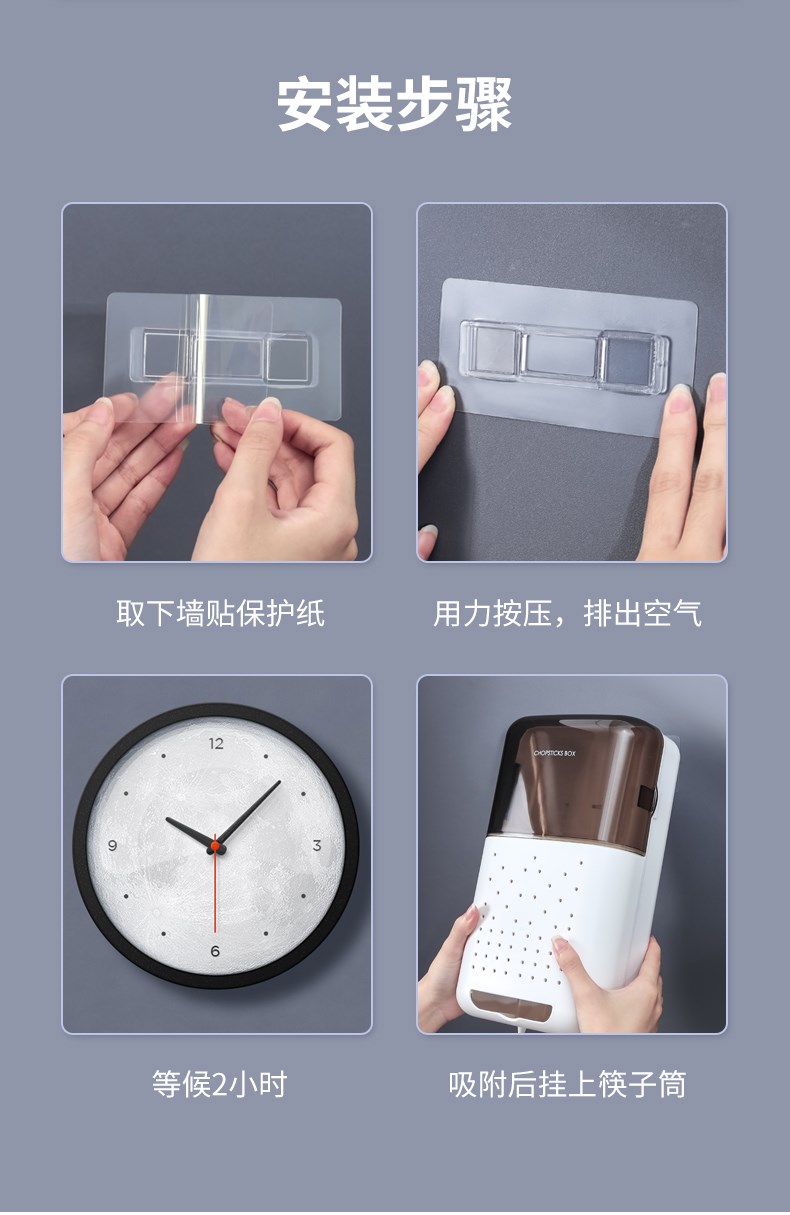 安装步骤

取下墙贴保护纸

用力按压，排出空气

12
3
6
9

CHOPSTICKS BOX

等候2小时

吸附后挂上筷子筒