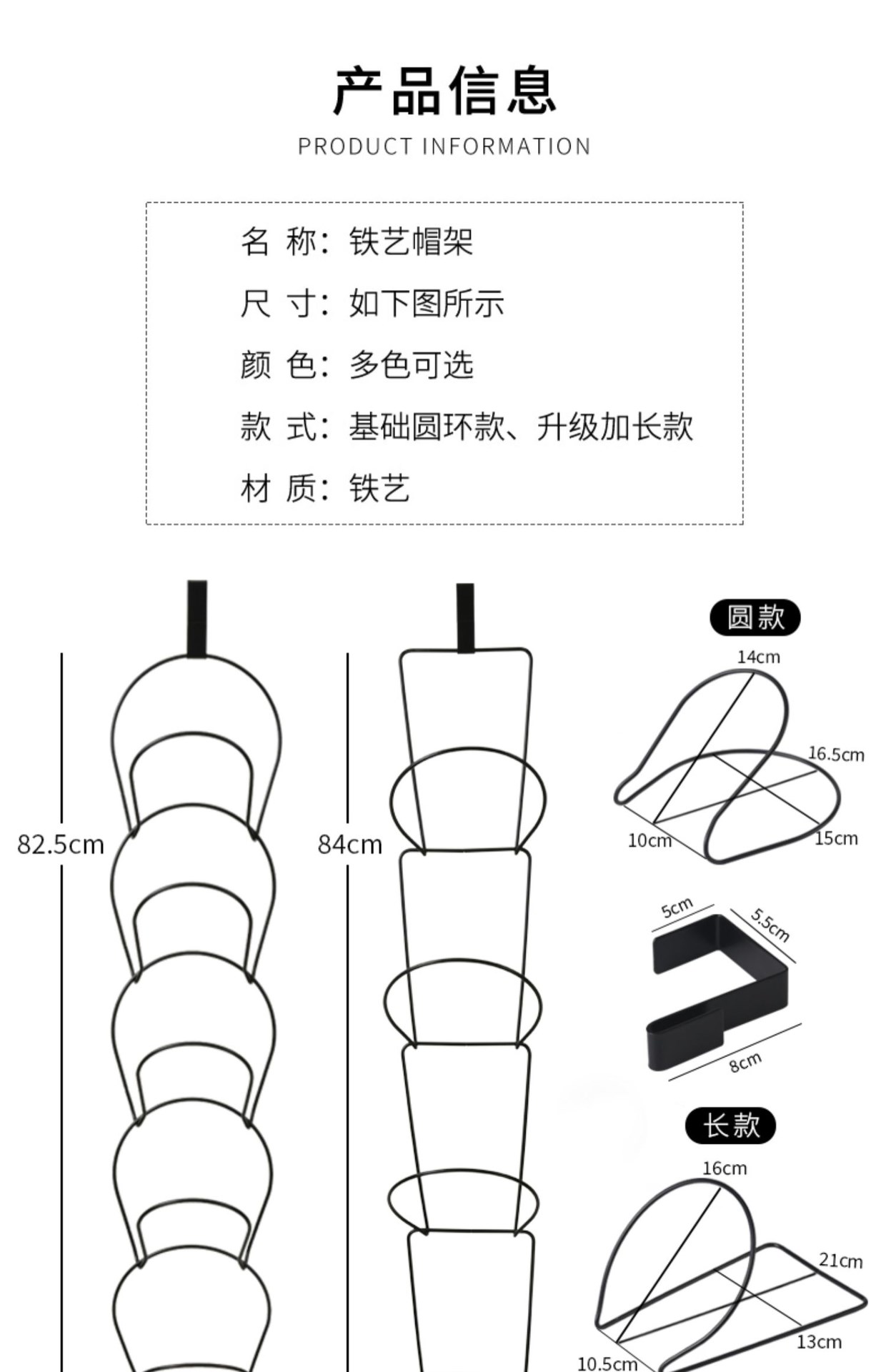 产品信息

PRODUCT INFORMATION

名 称：铁艺帽架

尺 寸：如下图所示

颜 色：多色可选

款 式：基础圆环款、升级加长款

材 质：铁艺

82.5cm

84cm

圆款

14cm

16.5cm

10cm

15cm

5cm

5.5cm

8cm

长款

16cm

21cm

13cm

10.5cm