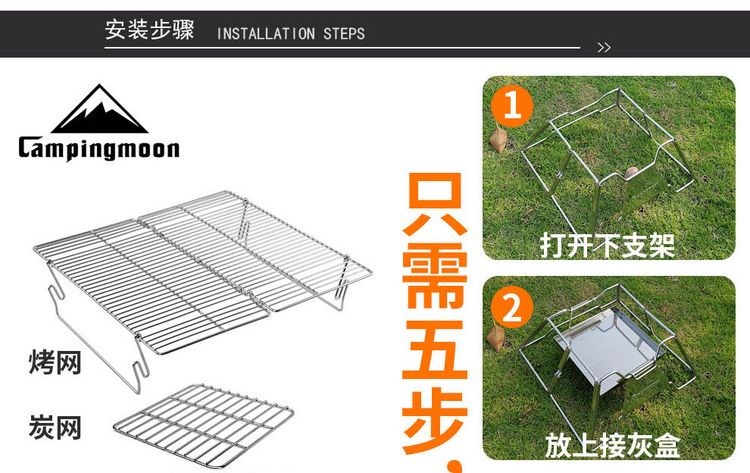 安装步骤 INSTALLATION STEPS

>>

Campingmoon

烤网

炭网

只需五步，

1

打开下支架

2

放上接灰盒