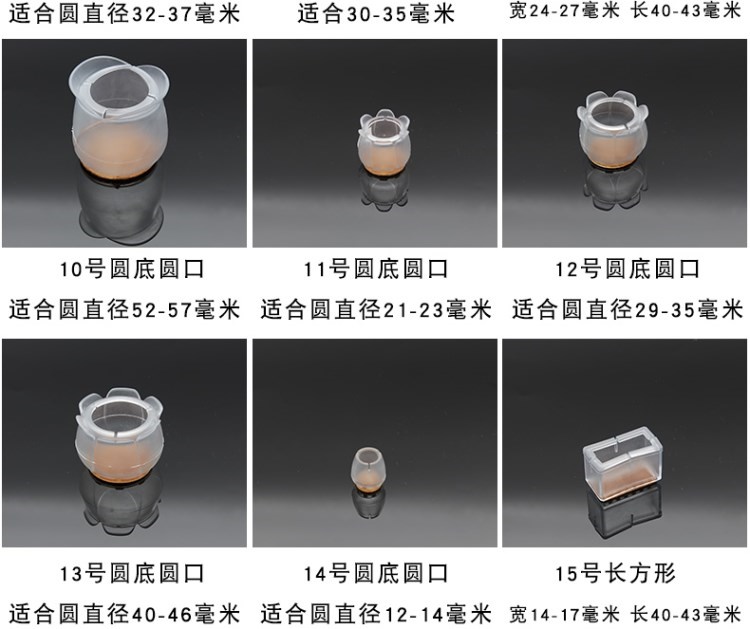 适合圆直径32-37毫米

适合30-35毫米

宽24-27毫米 长40-43毫米

10号圆底圆口

适合圆直径52-57毫米

11号圆底圆口

适合圆直径21-23毫米

12号圆底圆口

适合圆直径29-35毫米

13号圆底圆口

适合圆直径40-46毫米

14号圆底圆口

适合圆直径12-14毫米

15号长方形

宽14-17毫米 长40-43毫米