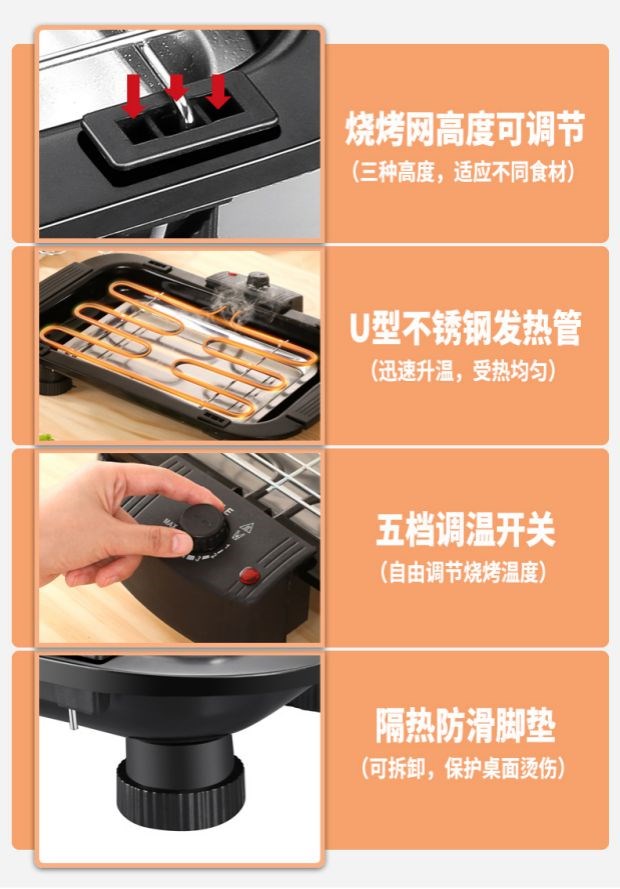 烧烤网高度可调节
（三种高度，适应不同食材）

U型不锈钢发热管
（迅速升温，受热均匀）

MAX

五档调温开关
（自由调节烧烤温度）

隔热防滑脚垫
（可拆卸，保护桌面烫伤）