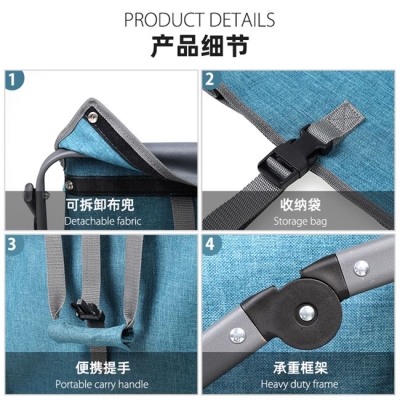 PRODUCT DETAILS
产品细节

1
可拆卸布兜
Detachable fabric

2
收纳袋
Storage bag

3
便携提手
Portable carry handle

4
承重框架
Heavy duty frame