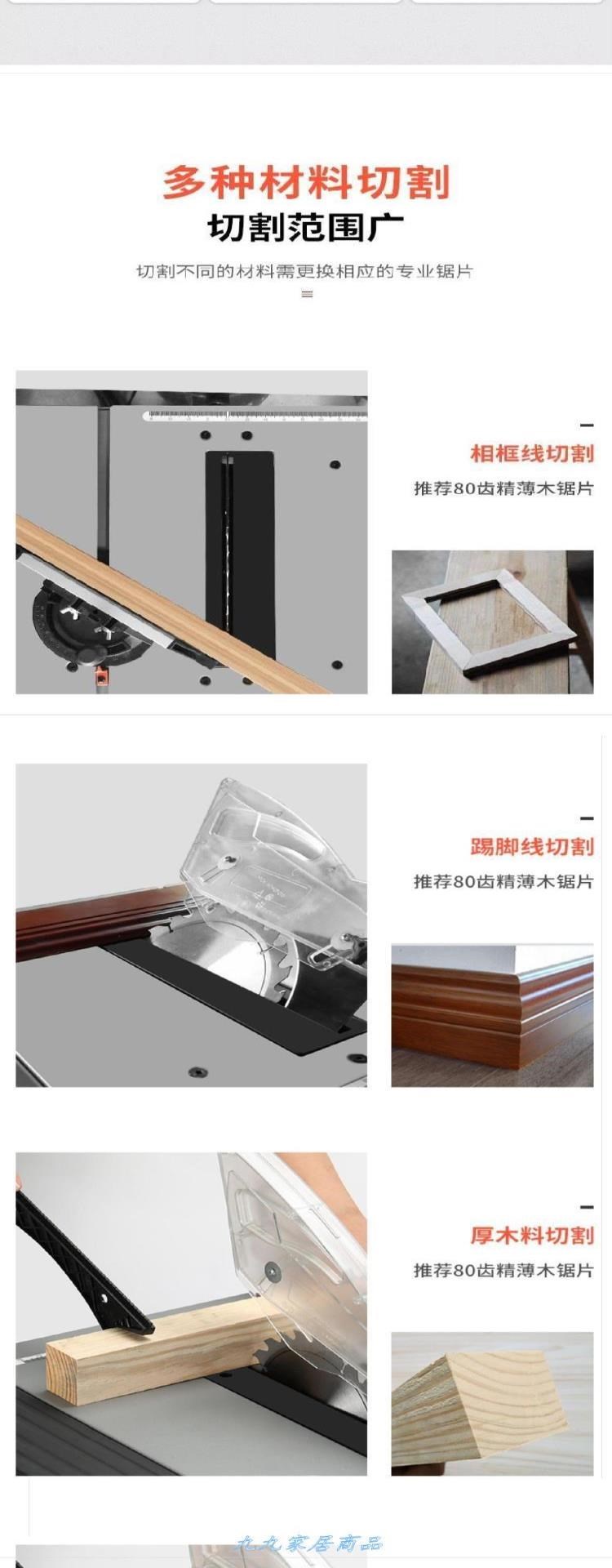 多种材料切割
切割范围广
切割不同的材料需更换相应的专业锯片

相框线切割
推荐80齿精薄木锯片

踢脚线切割
推荐80齿精薄木锯片

厚木料切割
推荐80齿精薄木锯片

九九家居商品