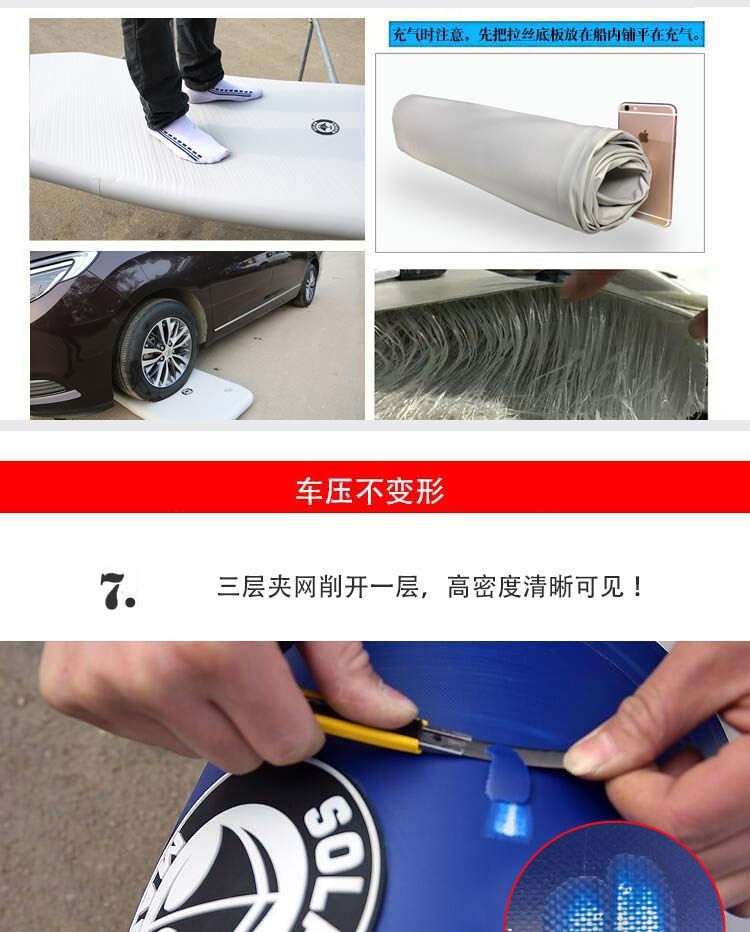 充气时注意，先把拉丝底板放在船内铺平在充气。

车压不变形

7. 三层夹网削开一层，高密度清晰可见！

SOL