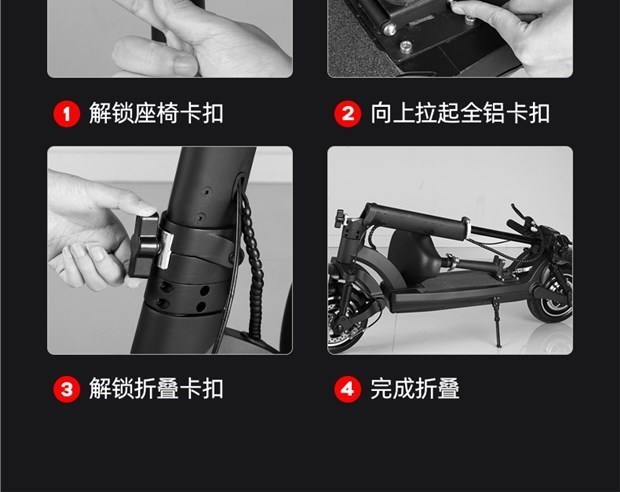 1 解锁座椅卡扣

2 向上拉起全铝卡扣

3 解锁折叠卡扣

4 完成折叠