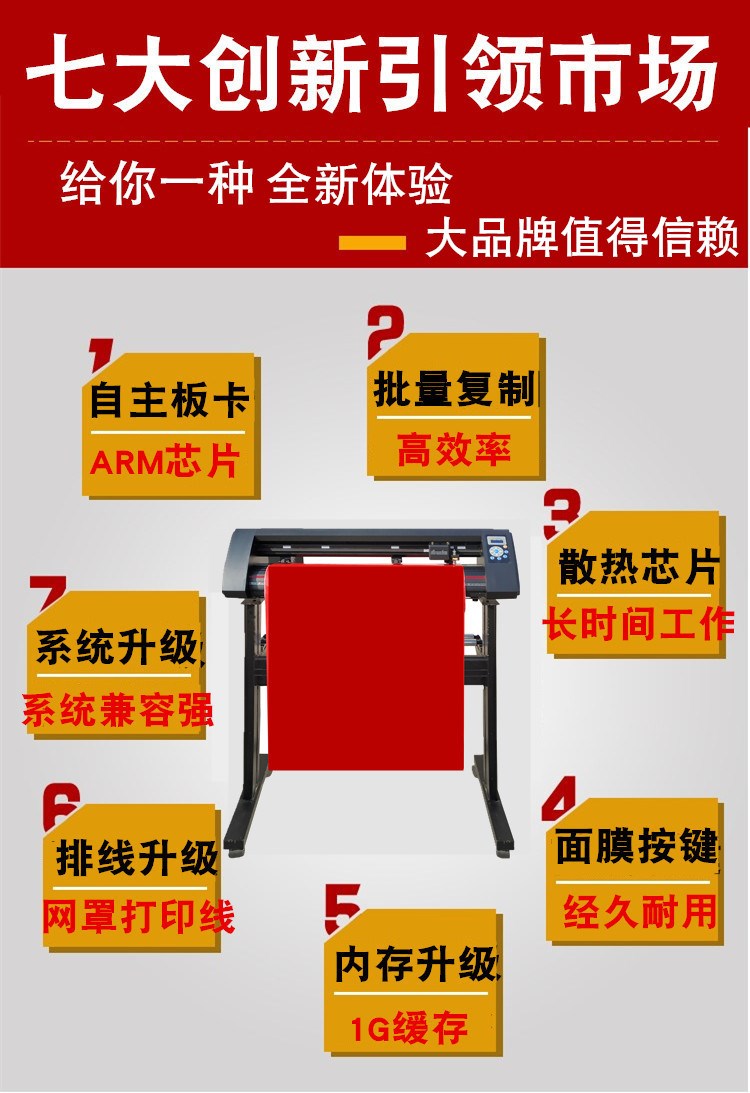 七大创新引领市场

给你一种 全新体验

大品牌值得信赖

1
自主板卡
ARM芯片

2
批量复制
高效率

3
散热芯片
长时间工作

7
系统升级
系统兼容强

6
排线升级
网罩打印线

4
面膜按键
经久耐用

5
内存升级
1G缓存