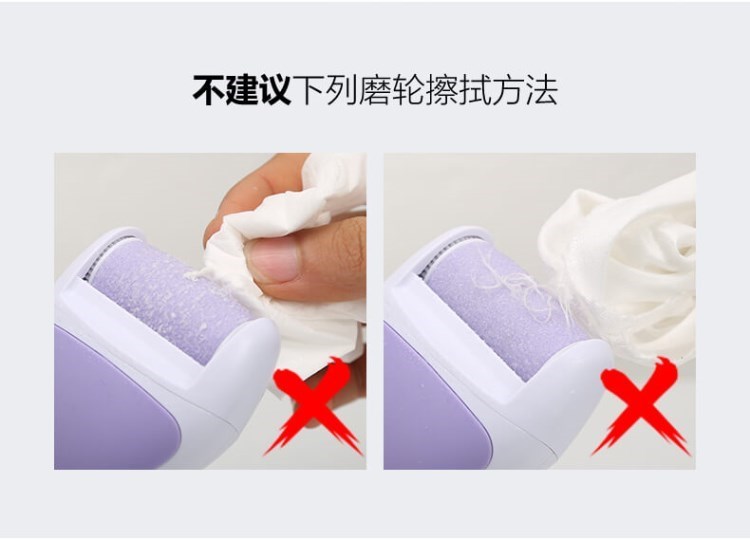 不建议下列磨轮擦拭方法