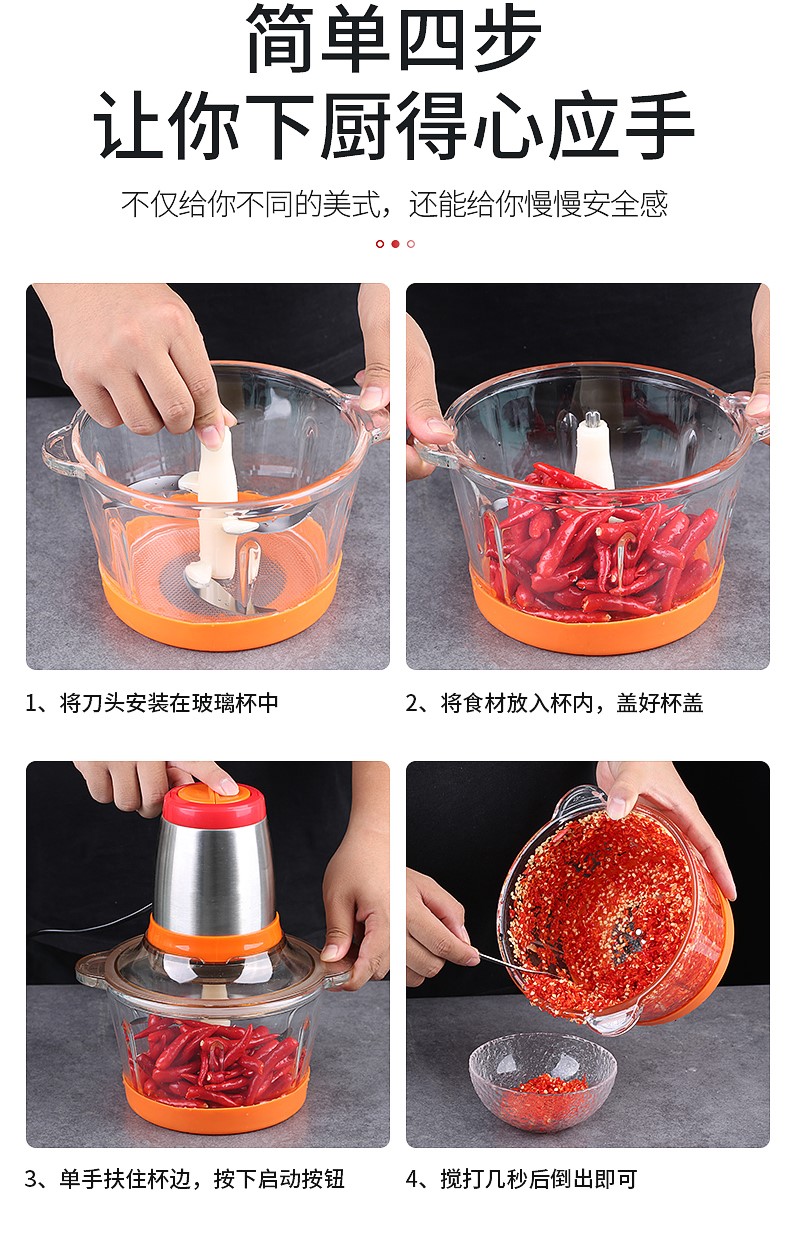 简单四步
让你下厨得心应手

不仅给你不同的美式，还能给你慢慢安全感

1、将刀头安装在玻璃杯中

2、将食材放入杯内，盖好杯盖

3、单手扶住杯边，按下启动按钮

4、搅打几秒后倒出即可