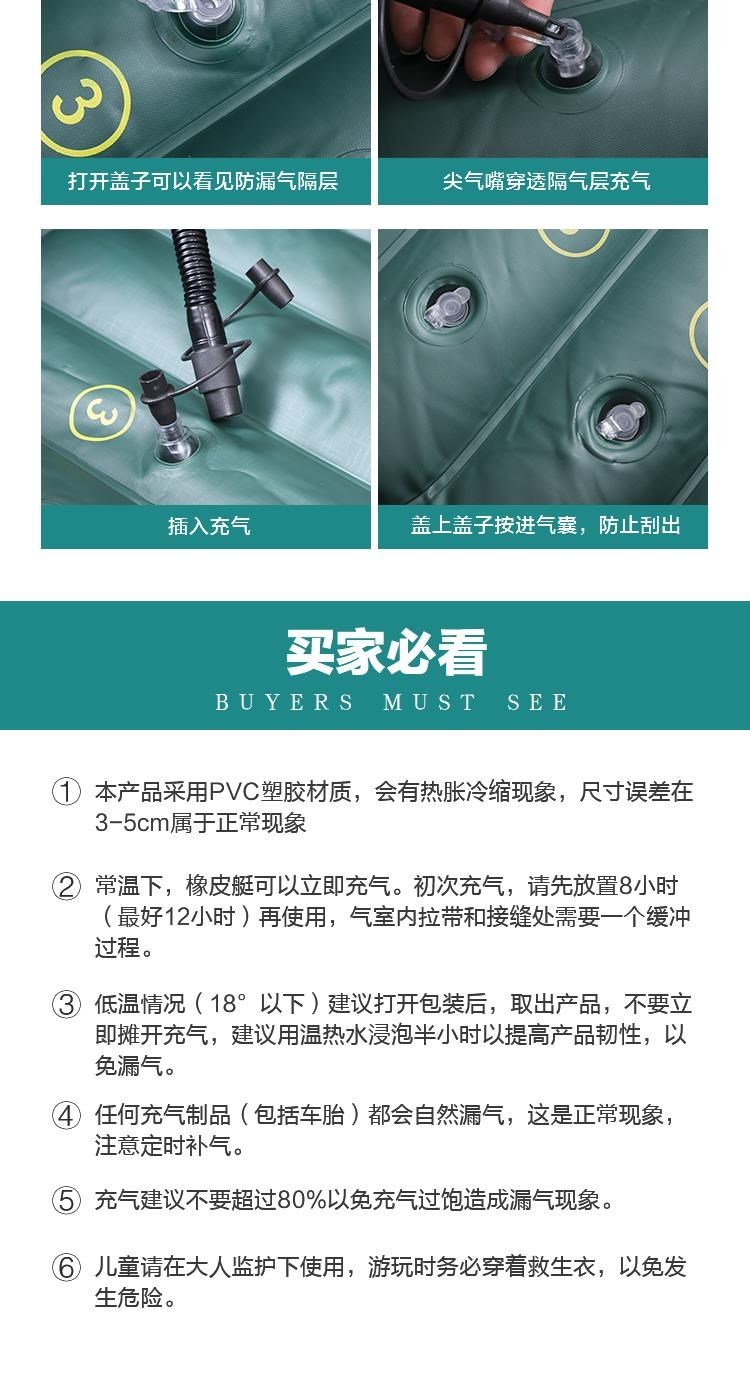 3

打开盖子可以看见防漏气隔层

尖气嘴穿透隔气层充气

3

插入充气

盖上盖子按进气囊，防止刮出

买家必看

BUYERS MUST SEE

① 本产品采用PVC塑胶材质，会有热胀冷缩现象，尺寸误差在3-5cm属于正常现象

② 常温下，橡皮艇可以立即充气。初次充气，请先放置8小时（最好12小时）再使用，气室内拉带和接缝处需要一个缓冲过程。

③ 低温情况（18° 以下）建议打开包装后，取出产品，不要立即摊开充气，建议用温热水浸泡半小时以提高产品韧性，以免漏气。

④ 任何充气制品（包括车胎）都会自然漏气，这是正常现象，注意定时补气。

⑤ 充气建议不要超过80%以免充气过饱造成漏气现象。

⑥ 儿童请在大人监护下使用，游玩时务必穿着救生衣，以免发生危险。