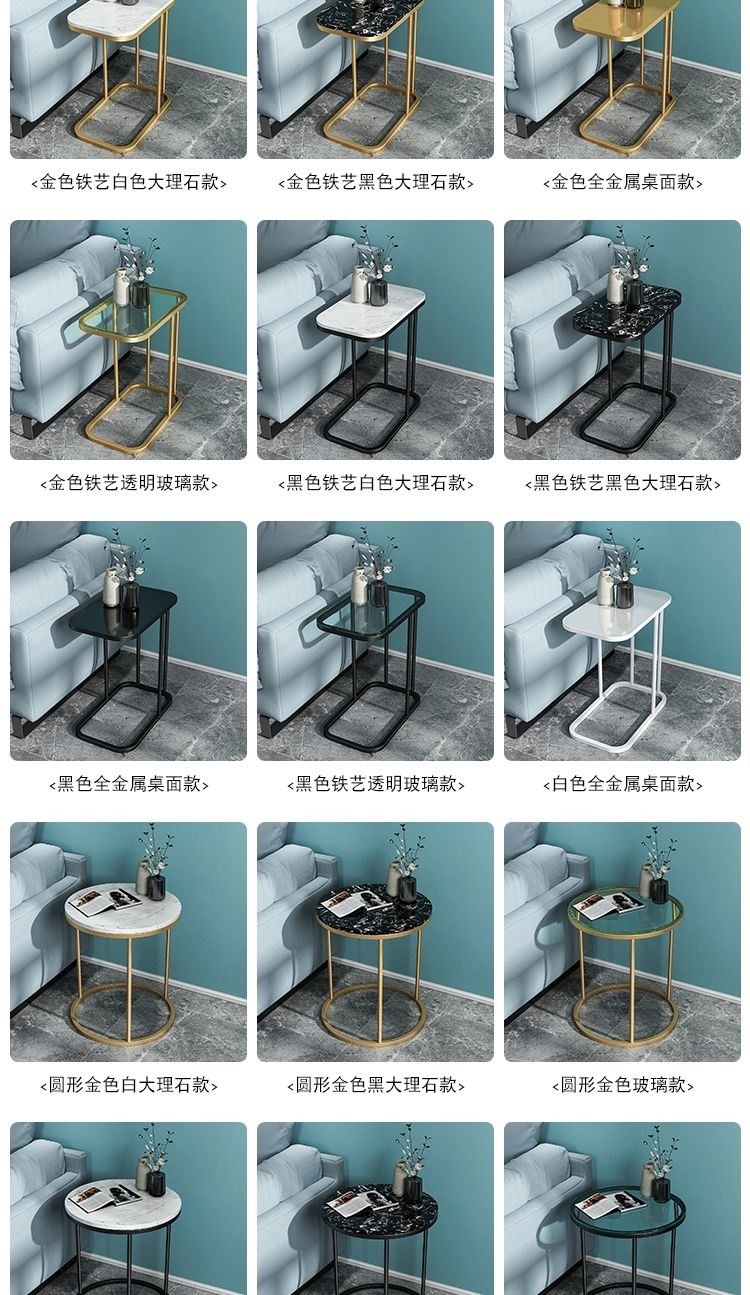 <金色铁艺白色大理石款>

<金色铁艺黑色大理石款>

<金色全金属桌面款>

<金色铁艺透明玻璃款>

<黑色铁艺白色大理石款>

<黑色铁艺黑色大理石款>

<黑色全金属桌面款>

<黑色铁艺透明玻璃款>

<白色全金属桌面款>

<圆形金色白大理石款>

<圆形金色黑大理石款>

<圆形金色玻璃款>