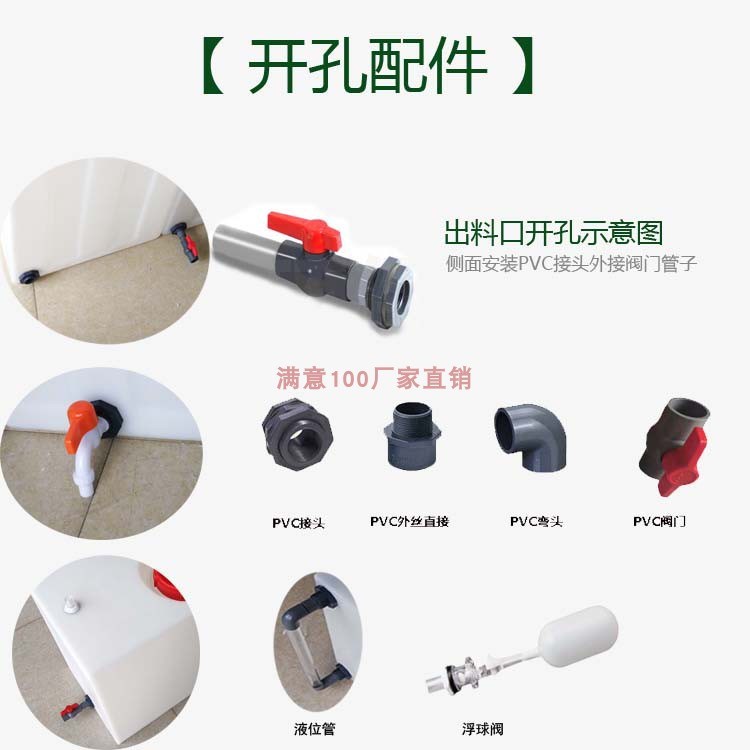 【 开孔配件 】

出料口开孔示意图
侧面安装PVC接头外接阀门管子

满意100厂家直销

PVC接头

PVC外丝直接

PVC弯头

PVC阀门

液位管

浮球阀