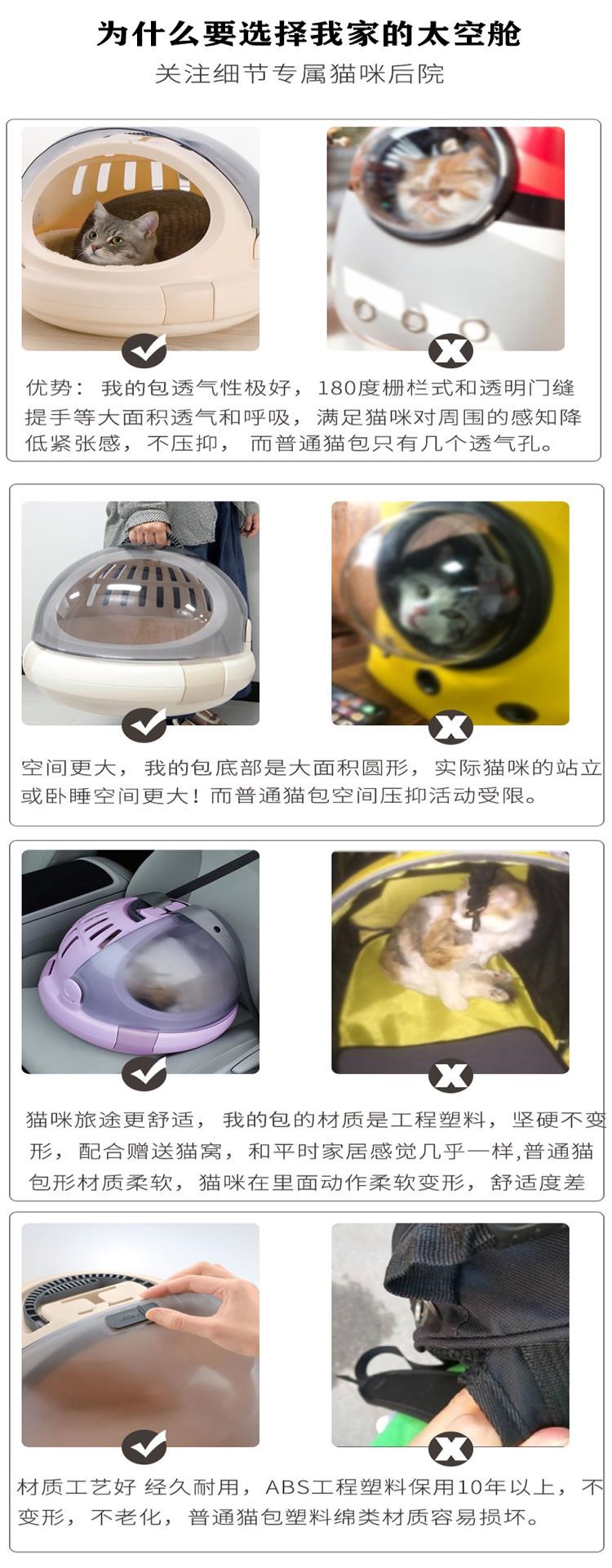 为什么要选择我家的太空舱

关注细节专属猫咪后院

优势：我的包透气性极好，180度栅栏式和透明门缝提手等大面积透气和呼吸，满足猫咪对周围的感知降低紧张感，不压抑，而普通猫包只有几个透气孔。

空间更大，我的包底部是大面积圆形，实际猫咪的站立或卧睡空间更大！而普通猫包空间压抑活动受限。

猫咪旅途更舒适，我的包的材质是工程塑料，坚硬不变形，配合赠送猫窝，和平时家居感觉几乎一样,普通猫包形材质柔软，猫咪在里面动作柔软变形，舒适度差

材质工艺好 经久耐用，ABS工程塑料保用10年以上，不变形，不老化，普通猫包塑料绵类材质容易损坏。