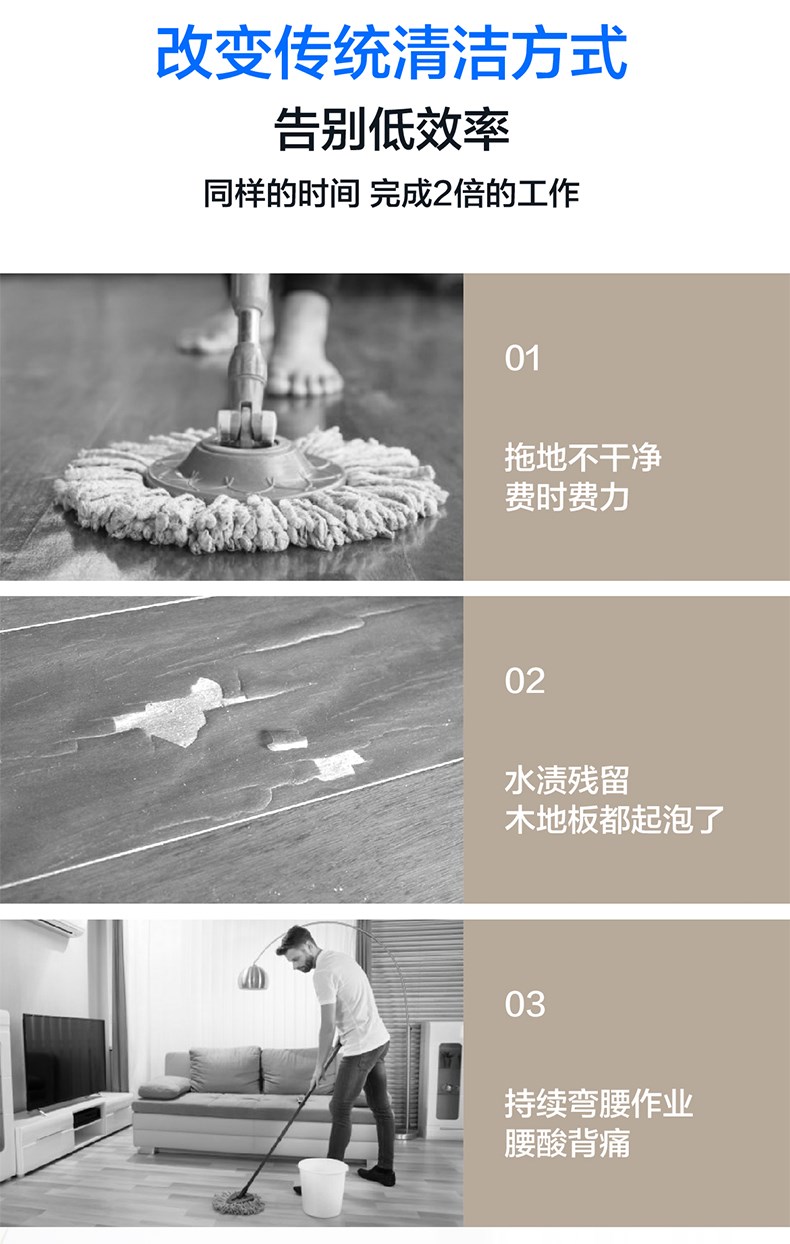 改变传统清洁方式

告别低效率

同样的时间 完成2倍的工作

01

拖地不干净
费时费力

02

水渍残留
木地板都起泡了

03

持续弯腰作业
腰酸背痛