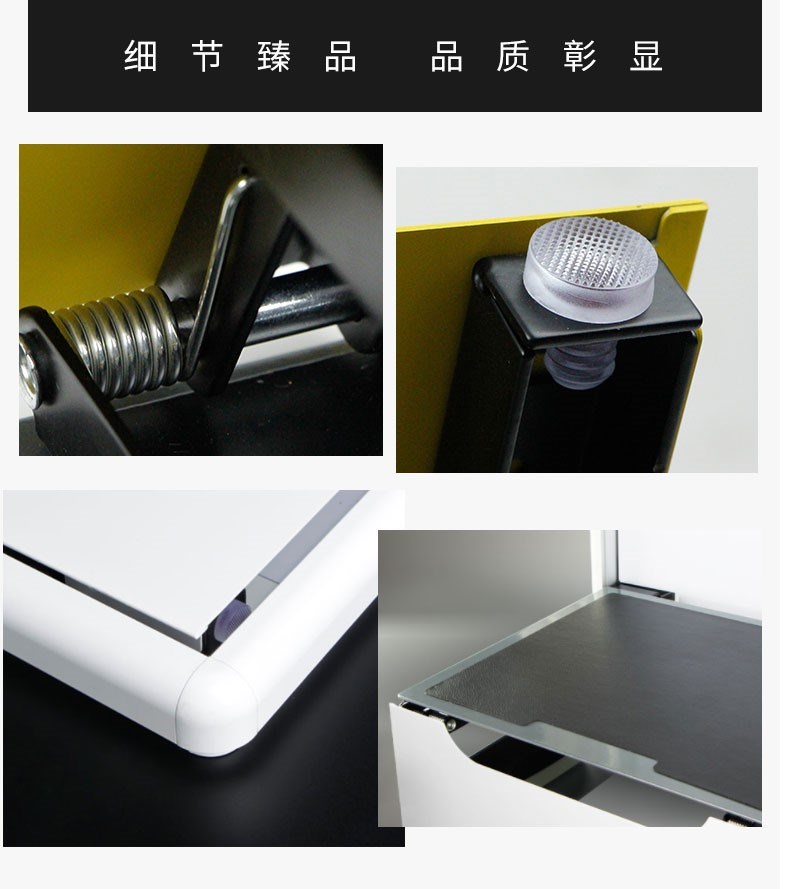 细节臻品 品质彰显