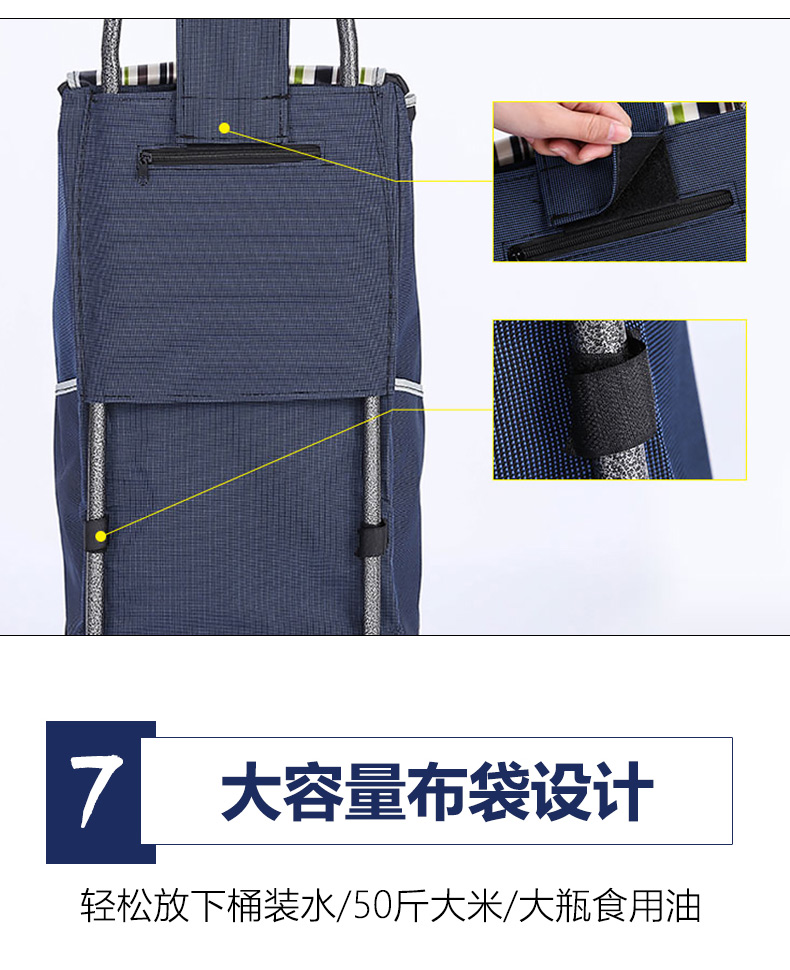 7

大容量布袋设计

轻松放下桶装水/50斤大米/大瓶食用油