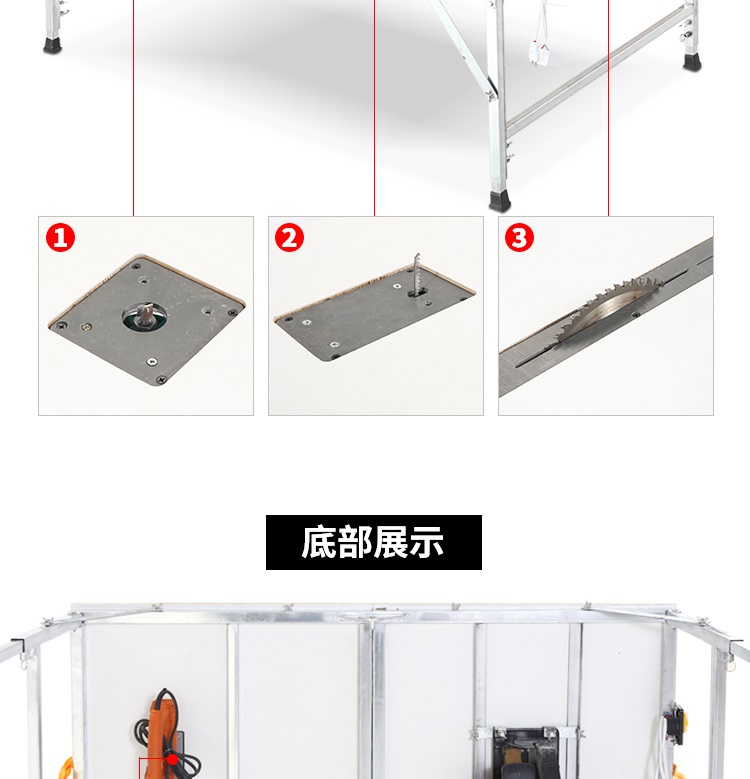 1

2

3

底部展示