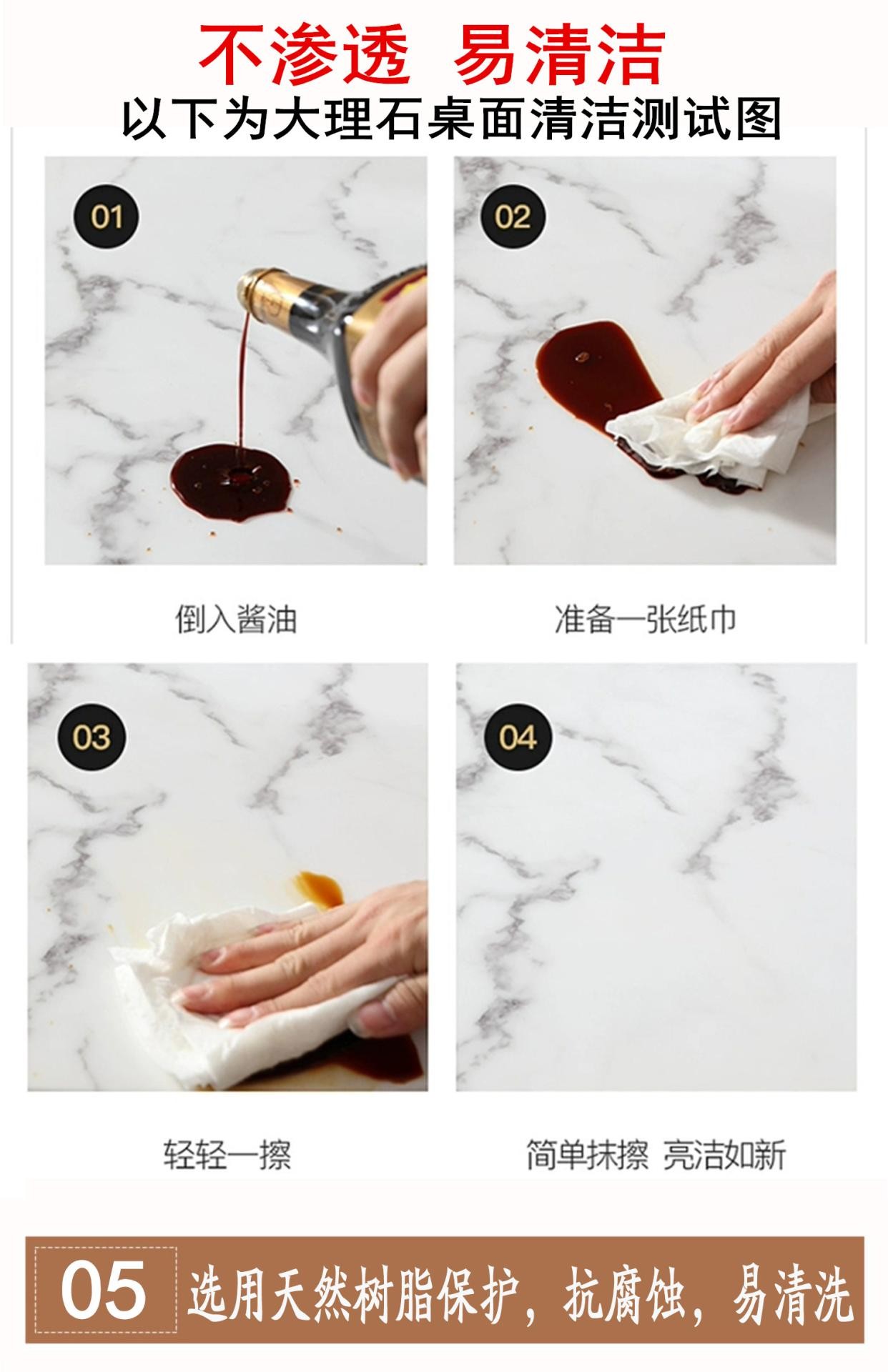 不渗透 易清洁
以下为大理石桌面清洁测试图

01

倒入酱油

02

准备一张纸巾

03

轻轻一擦

04

简单抹擦 亮洁如新

05 选用天然树脂保护，抗腐蚀，易清洗