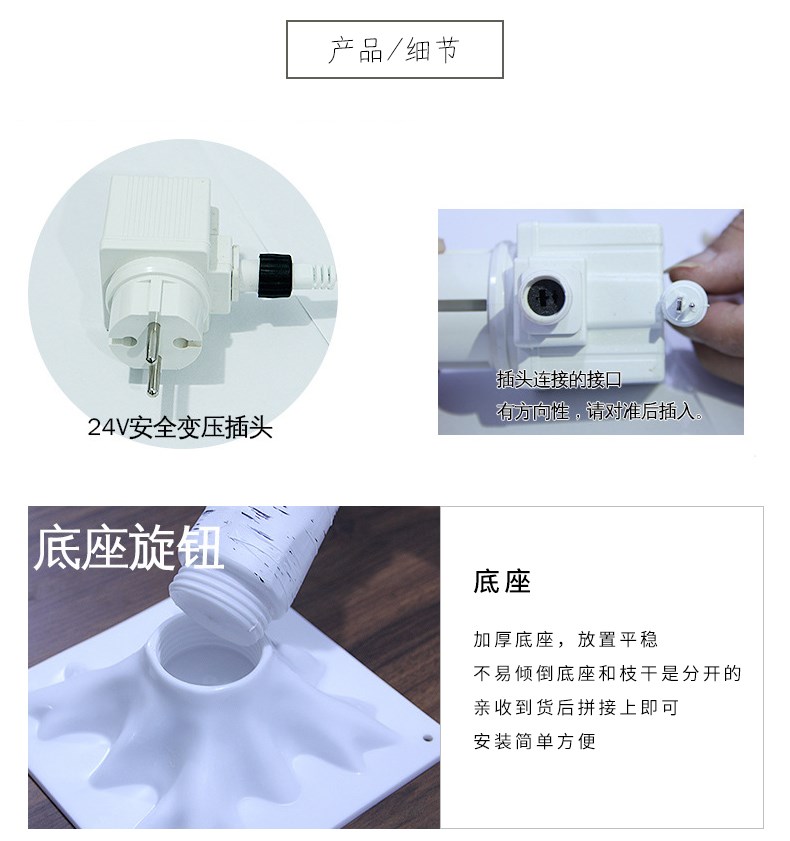 产品/细节

24V安全变压插头

插头连接的接口
有方向性，请对准后插入。

底座旋钮

底座

加厚底座，放置平稳
不易倾倒底座和枝干是分开的
亲收到货后拼接上即可
安装简单方便