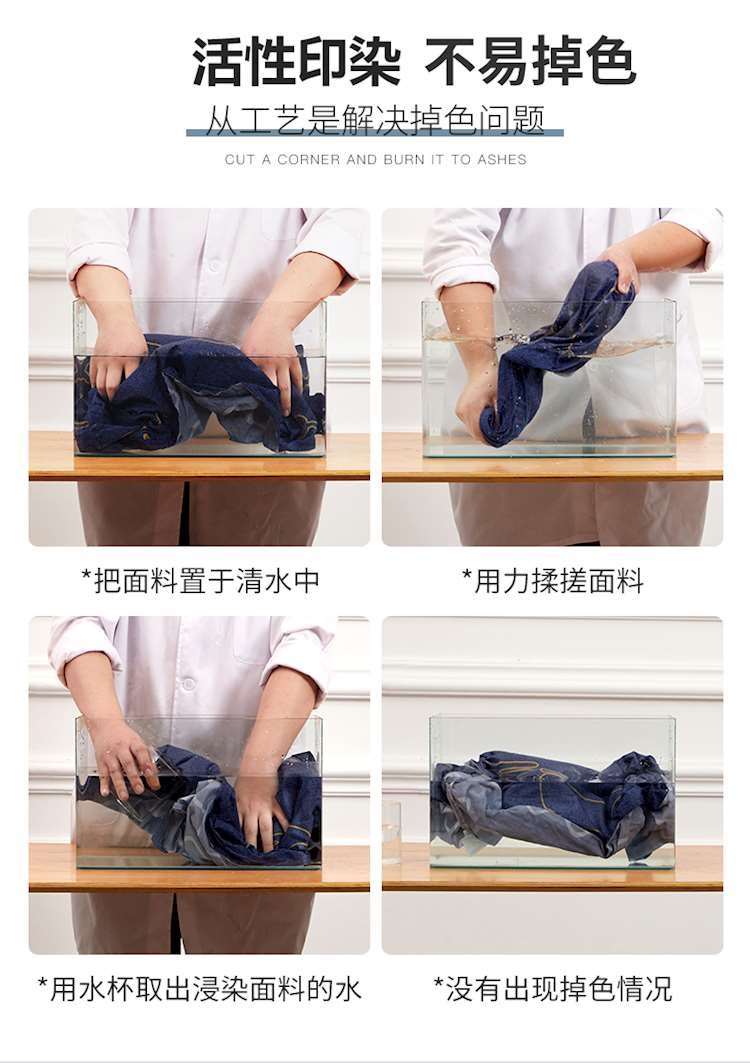 活性印染 不易掉色

从工艺是解决掉色问题

CUT A CORNER AND BURN IT TO ASHES

*把面料置于清水中

*用力揉搓面料

*用水杯取出浸染面料的水

*没有出现掉色情况