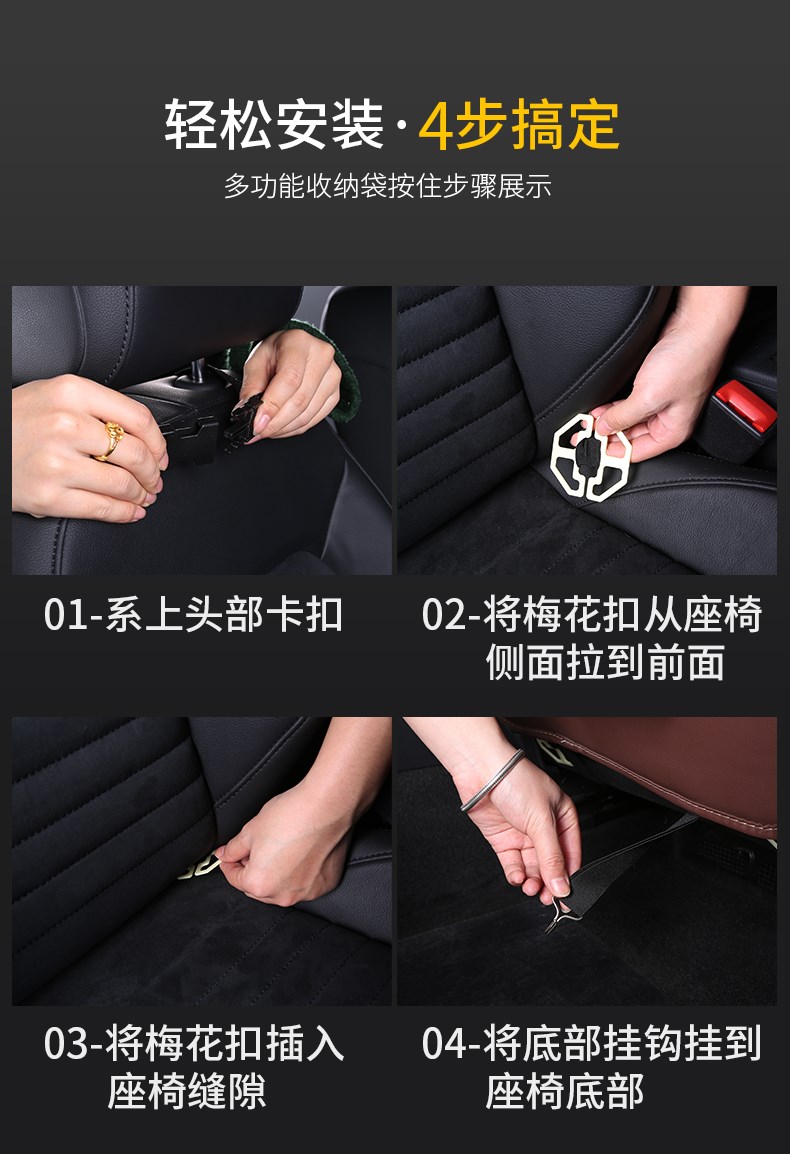 轻松安装·4步搞定

多功能收纳袋按住步骤展示

01-系上头部卡扣

02-将梅花扣从座椅侧面拉到前面

03-将梅花扣插入座椅缝隙

04-将底部挂钩挂到座椅底部