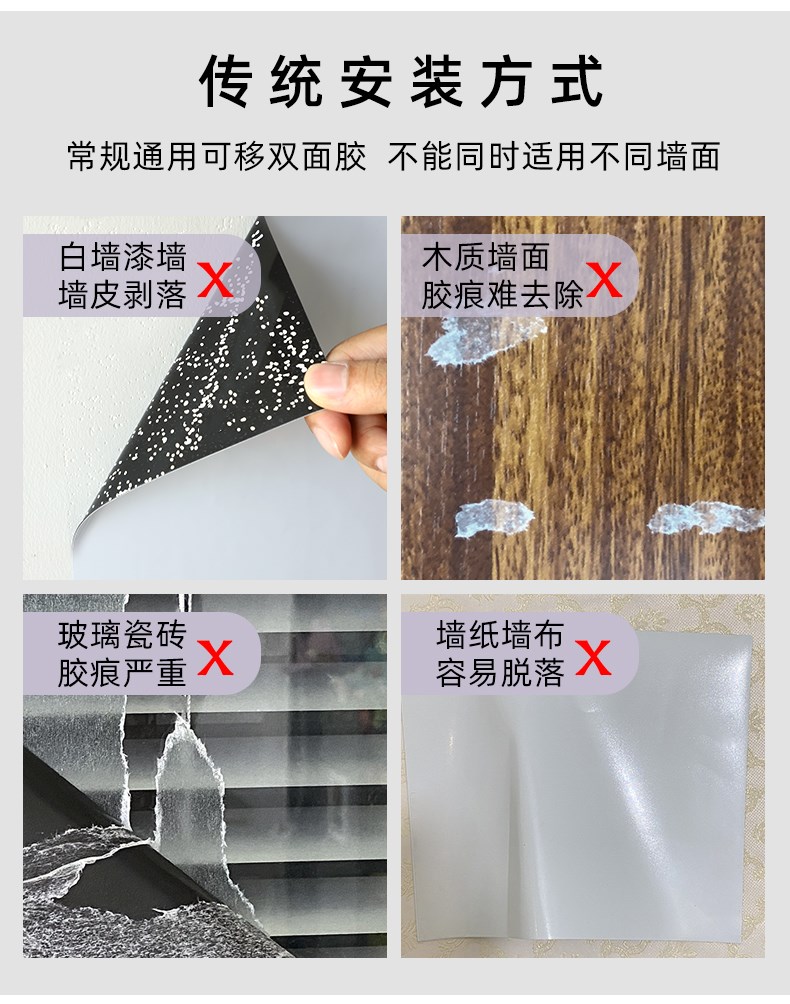 传统安装方式

常规通用可移双面胶 不能同时适用不同墙面

白墙漆墙
墙皮剥落 X

木质墙面
胶痕难去除 X

玻璃瓷砖
胶痕严重 X

墙纸墙布
容易脱落 X