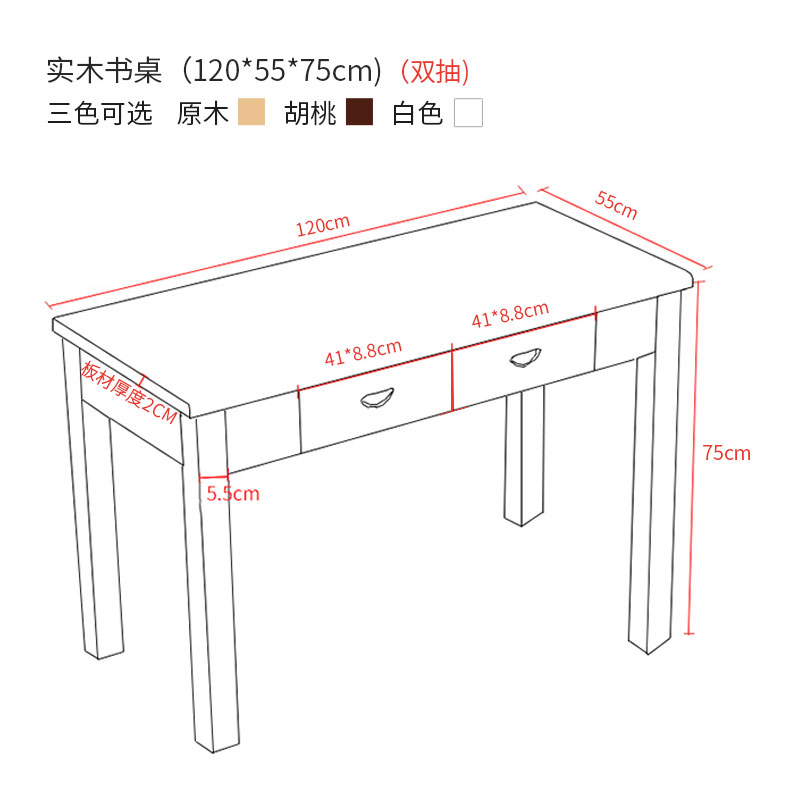 实木书桌（120*55*75cm)(双抽)
三色可选 原木 胡桃 白色

120cm
55cm
41*8.8cm
41*8.8cm
板材厚度2CM
5.5cm
75cm