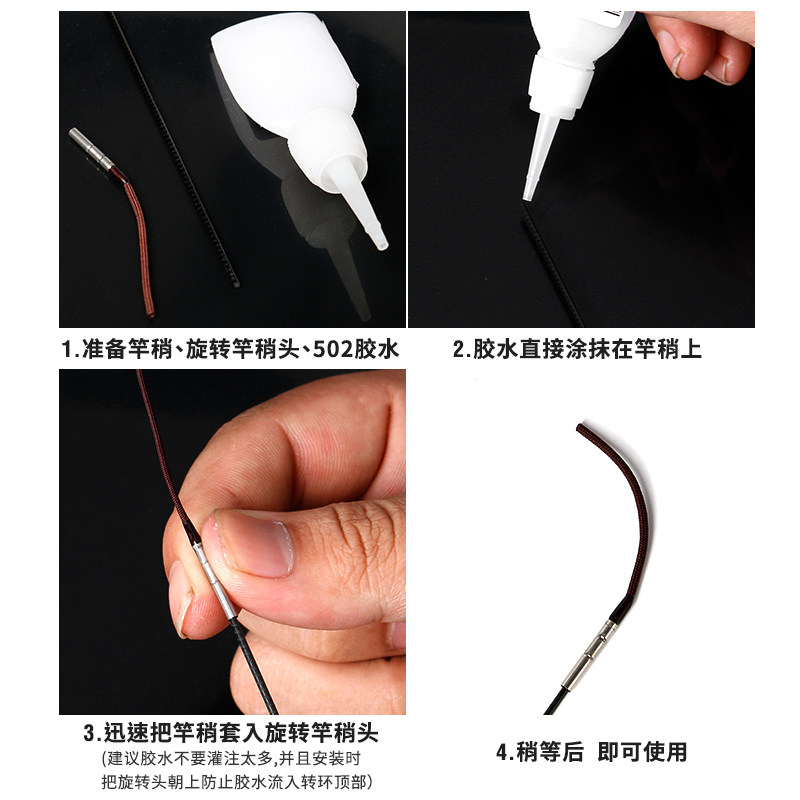 1.准备竿稍、旋转竿稍头、502胶水

2.胶水直接涂抹在竿稍上

3.迅速把竿稍套入旋转竿稍头
(建议胶水不要灌注太多,并且安装时把旋转头朝上防止胶水流入转环顶部)

4.稍等后 即可使用