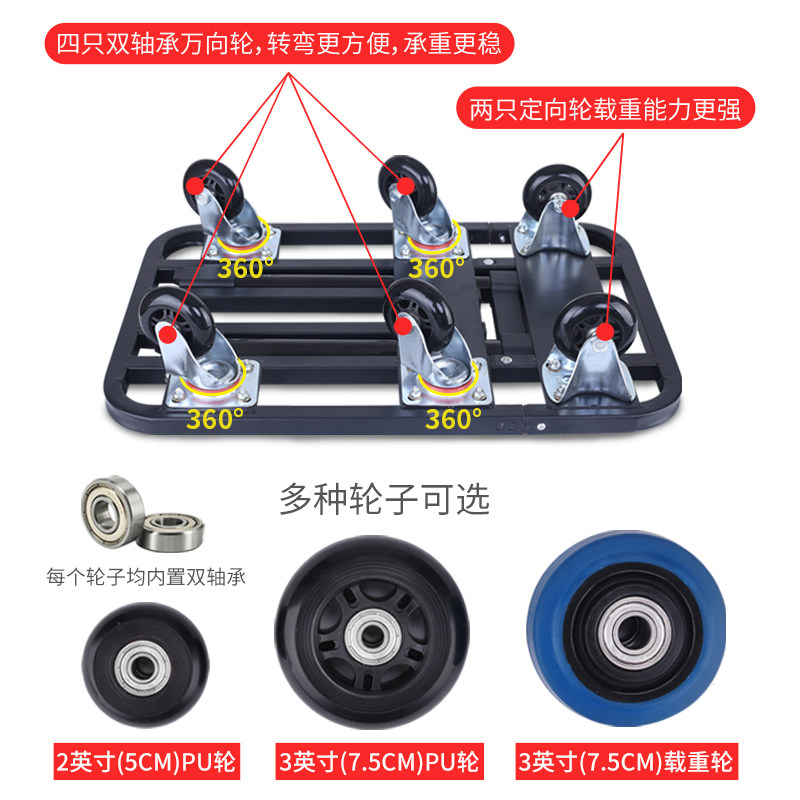 四只双轴承万向轮，转弯更方便，承重更稳

两只定向轮载重能力更强

360°

360°

360°

360°

多种轮子可选

每个轮子均内置双轴承

2英寸(5CM)PU轮

3英寸(7.5CM)PU轮

3英寸(7.5CM)载重轮