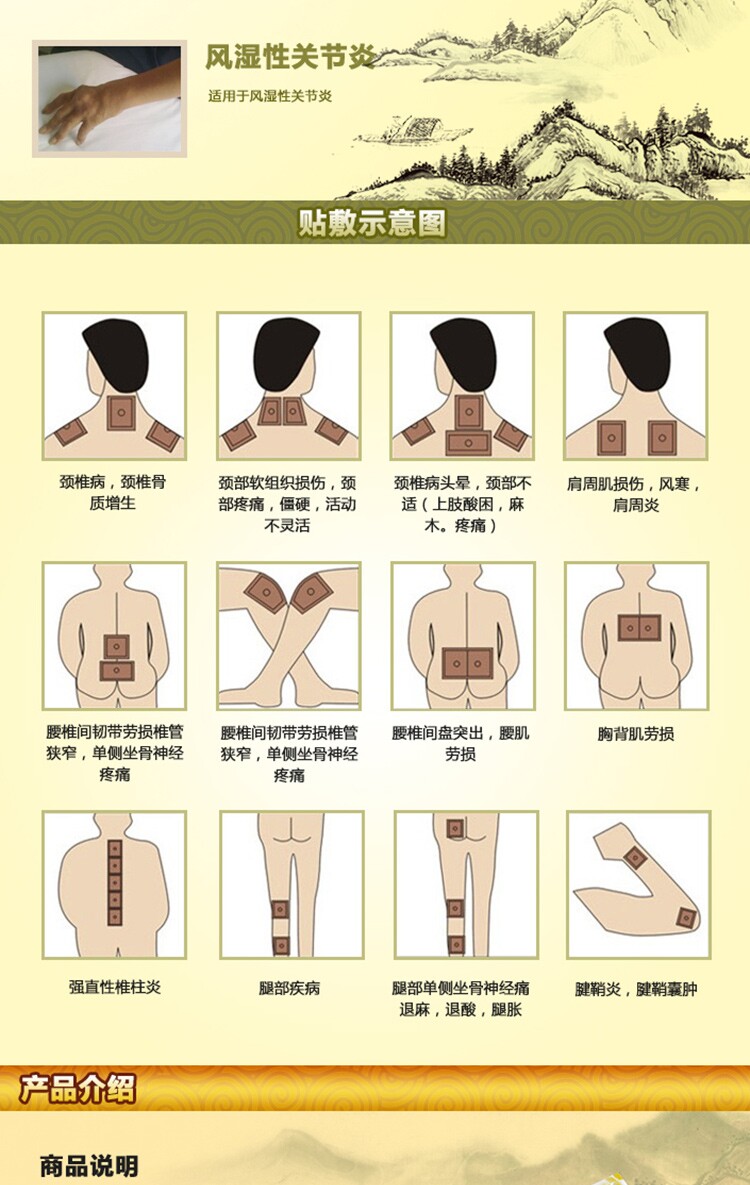 风湿性关节炎

适用于风湿性关节炎

贴敷示意图

颈椎病，颈椎骨质增生

颈部软组织损伤，颈部疼痛，僵硬，活动不灵活

颈椎病头晕，颈部不适（上肢酸困，麻木。疼痛）

肩周肌损伤，风寒，肩周炎

腰椎间韧带劳损椎管狭窄，单侧坐骨神经疼痛

腰椎间韧带劳损椎管狭窄，单侧坐骨神经疼痛

腰椎间盘突出，腰肌劳损

胸背肌劳损

强直性椎柱炎

腿部疾病

腿部单侧坐骨神经痛退麻，退酸，腿胀

腱鞘炎，腱鞘囊肿

产品介绍

商品说明