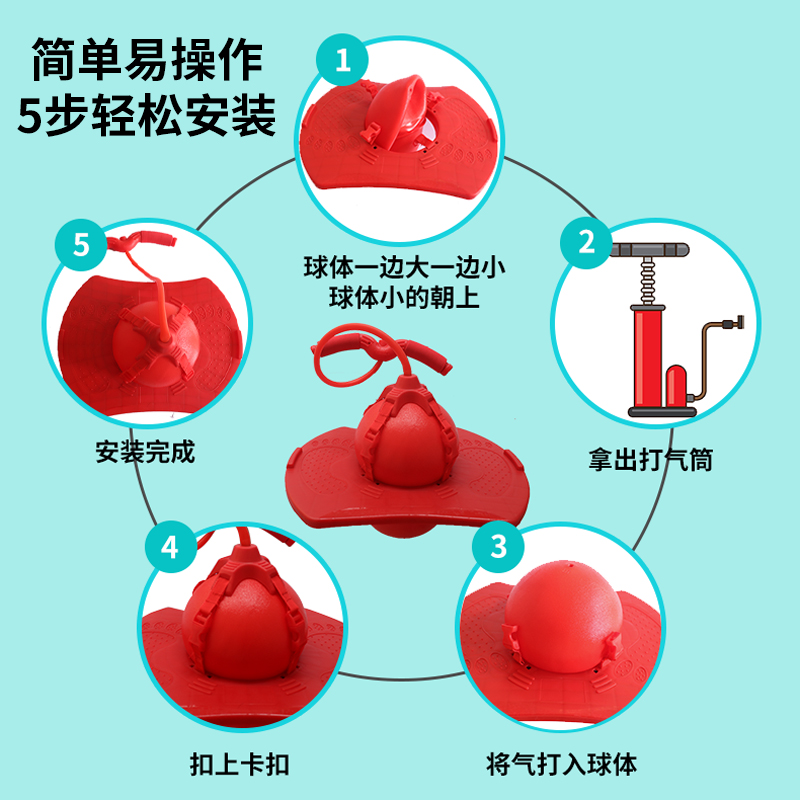 简单易操作
5步轻松安装

1

球体一边大一边小
球体小的朝上

2

拿出打气筒

3

将气打入球体

4

扣上卡扣

5

安装完成