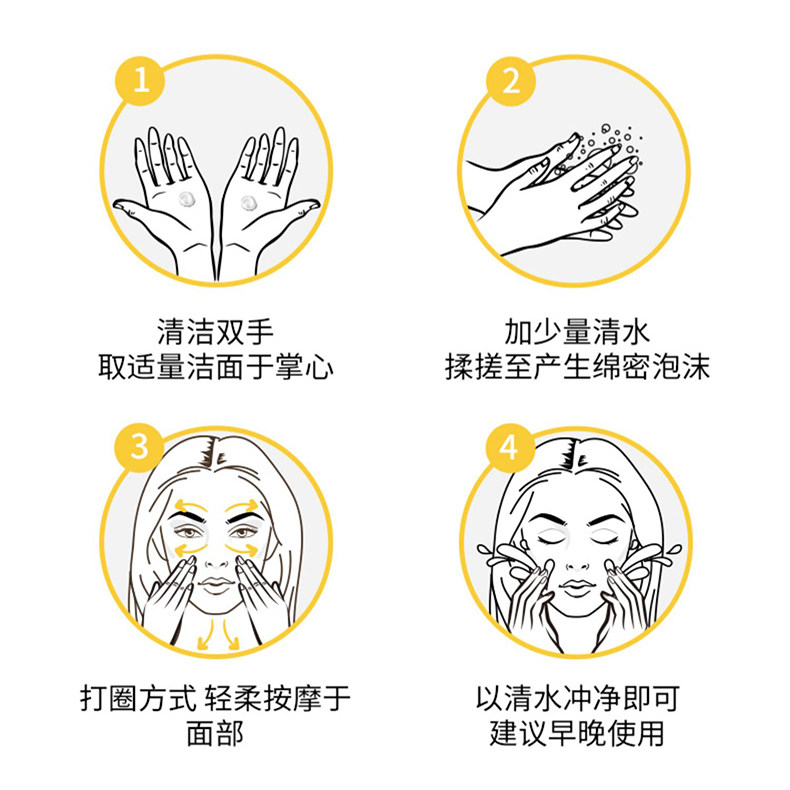 1

清洁双手
取适量洁面于掌心

2

加少量清水
揉搓至产生绵密泡沫

3

打圈方式 轻柔按摩于
面部

4

以清水冲净即可
建议早晚使用