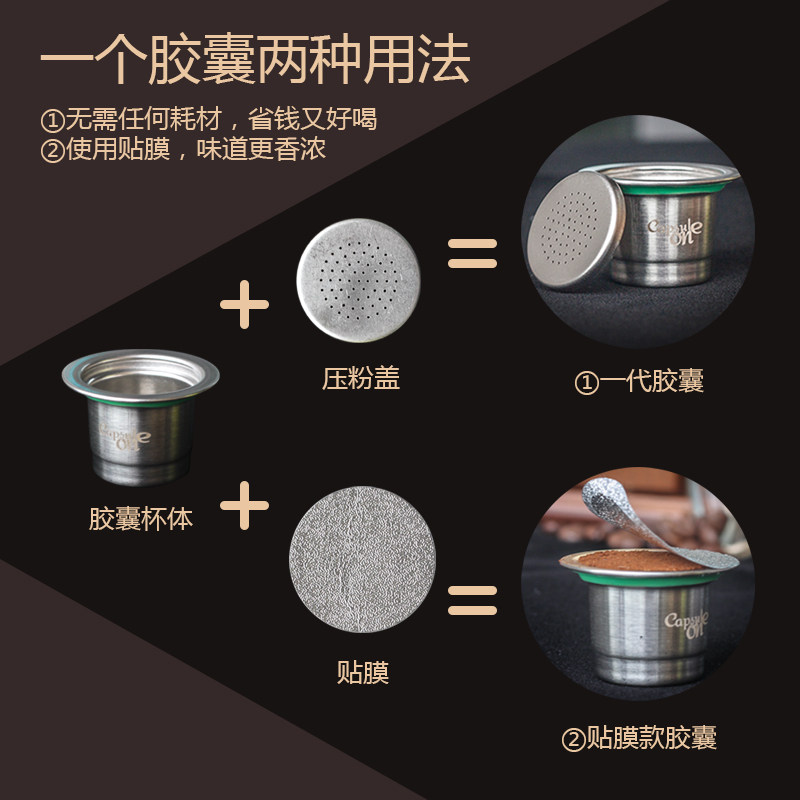 一个胶囊两种用法

①无需任何耗材，省钱又好喝
②使用贴膜，味道更香浓

+

压粉盖

=

Capsule One

①一代胶囊

Capsule One

胶囊杯体

+

贴膜

=

Capsule One

②贴膜款胶囊