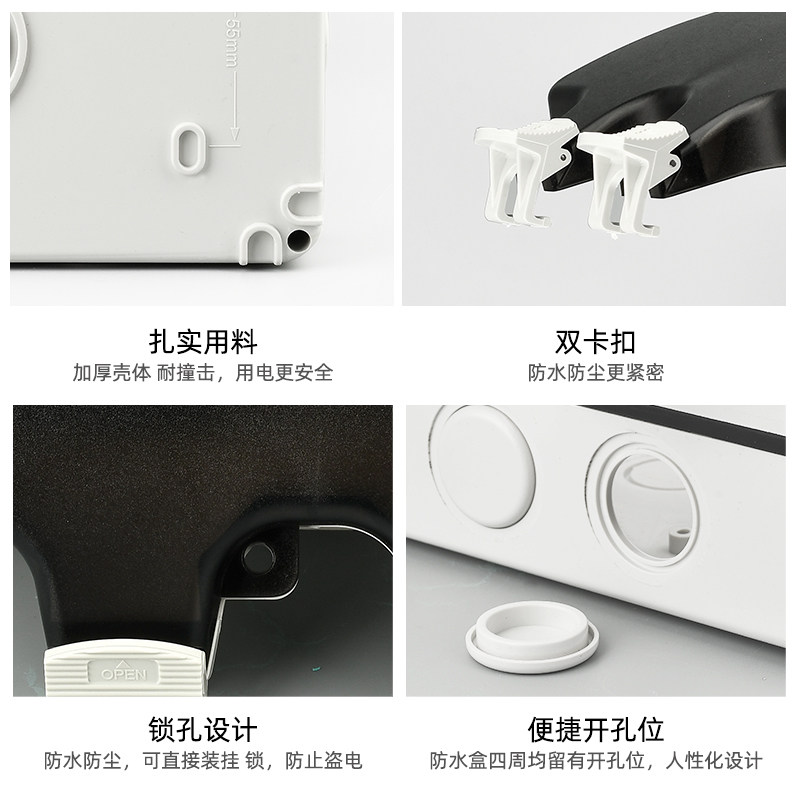 55mm

扎实用料
加厚壳体 耐撞击，用电更安全

双卡扣
防水防尘更紧密

OPEN

锁孔设计
防水防尘，可直接装挂 锁，防止盗电

便捷开孔位
防水盒四周均留有开孔位，人性化设计