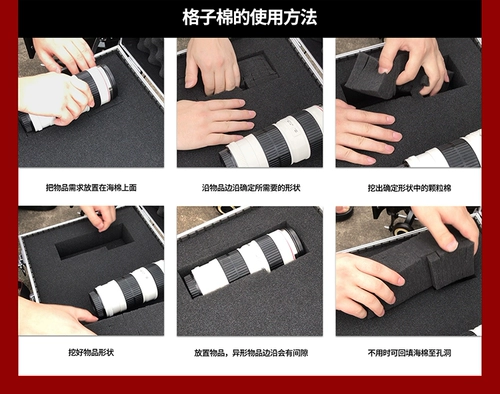 格子棉的使用方法

把物品需求放置在海棉上面

沿物品边沿确定所需要的形状

挖出确定形状中的颗粒棉

挖好物品形状

放置物品，异形物品边沿会有间隙

不用时可回填海棉至孔洞