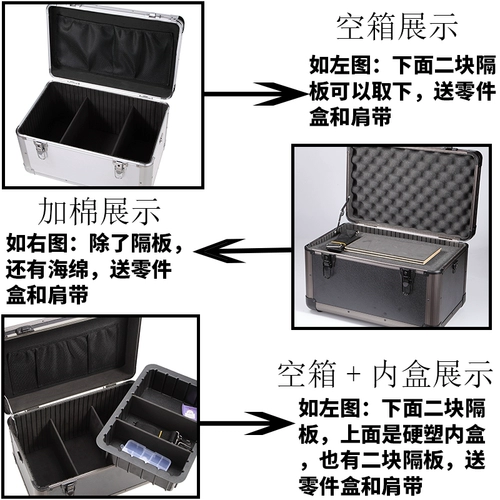 空箱展示

如左图：下面二块隔板可以取下，送零件盒和肩带

加棉展示

如右图：除了隔板，还有海绵，送零件盒和肩带

空箱 + 内盒展示

如左图：下面二块隔板，上面是硬塑内盒，也有二块隔板，送零件盒和肩带