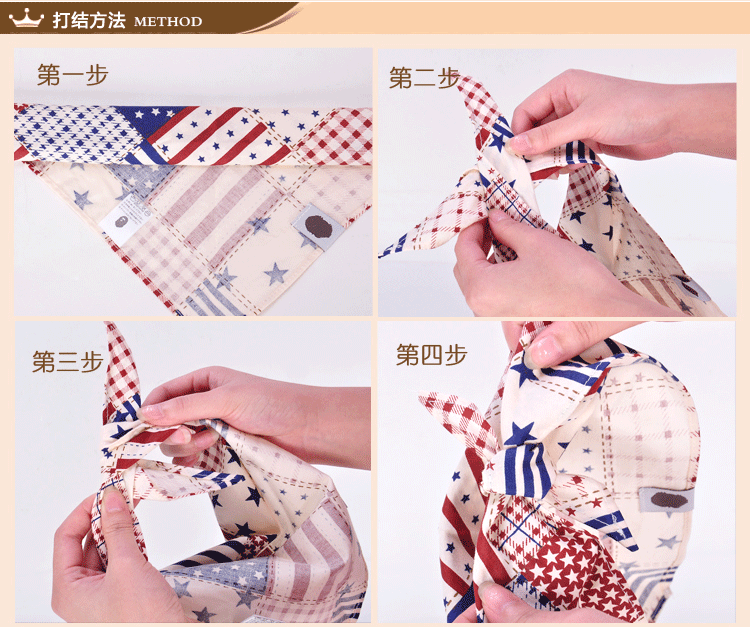 打结方法 METHOD

第一步

第二步

第三步

第四步