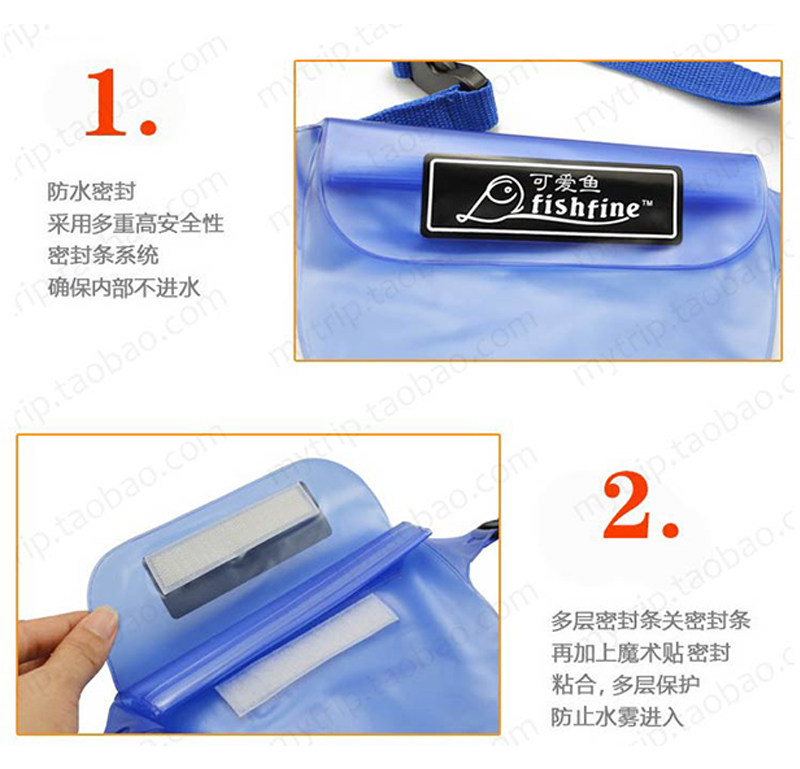 1.

防水密封
采用多重高安全性
密封条系统
确保内部不进水

可爱鱼
fishfine™

2.

多层密封条关密封条
再加上魔术贴密封
粘合，多层保护
防止水雾进入

mytrip.taobao.com