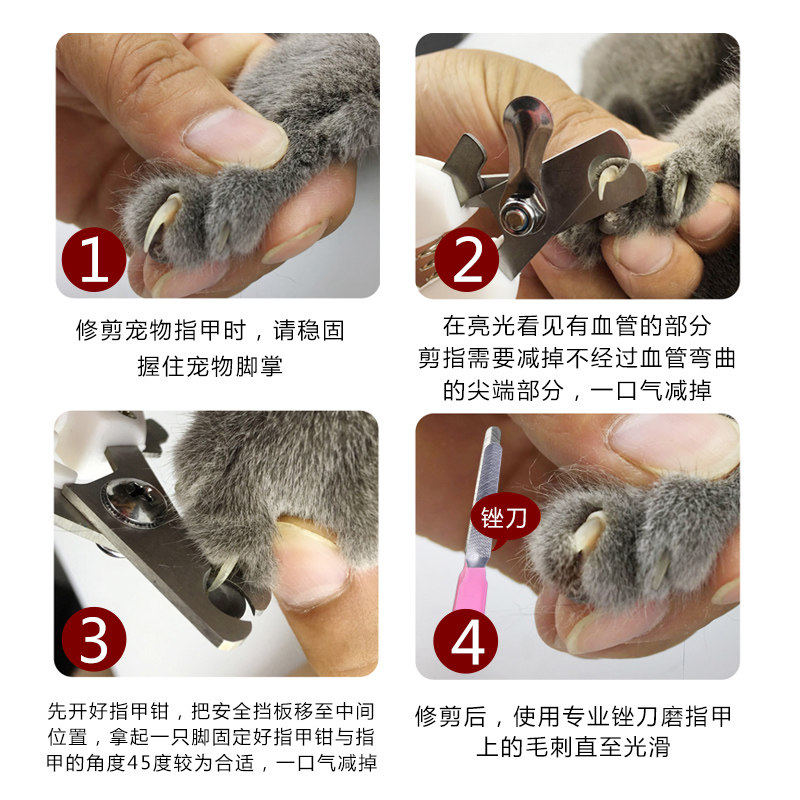 1

修剪宠物指甲时，请稳固握住宠物脚掌

2

在亮光看见有血管的部分剪指需要减掉不经过血管弯曲的尖端部分，一口气减掉

3

先开好指甲钳，把安全挡板移至中间位置，拿起一只脚固定好指甲钳与指甲的角度45度较为合适，一口气减掉

锉刀

4

修剪后，使用专业锉刀磨指甲上的毛刺直至光滑