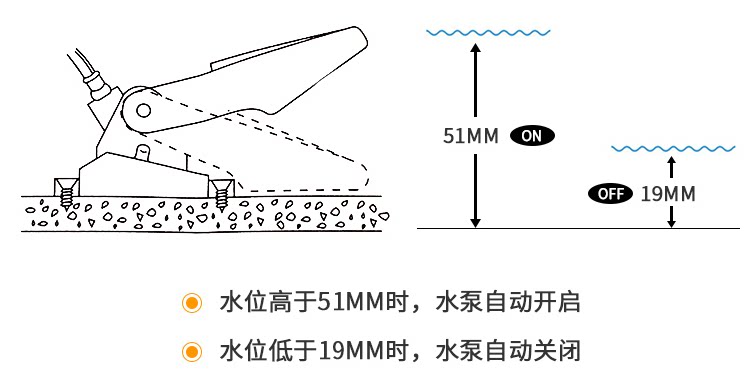 51MM ON

OFF 19MM

水位高于51MM时，水泵自动开启

水位低于19MM时，水泵自动关闭