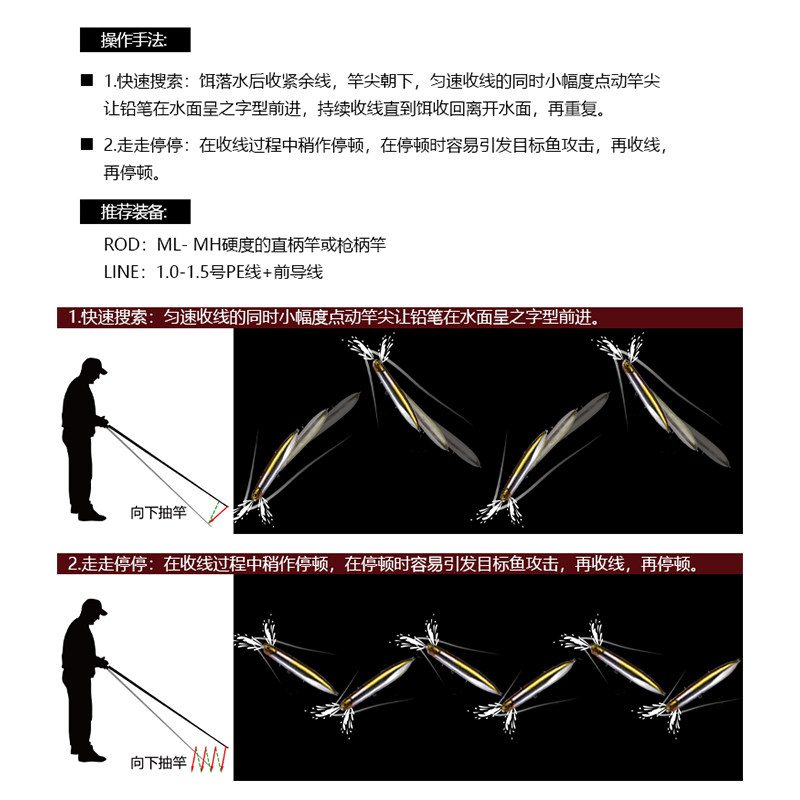 操作手法:

■ 1.快速搜索：饵落水后收紧余线，竿尖朝下，匀速收线的同时小幅度点动竿尖让铅笔在水面呈之字型前进，持续收线直到饵收回离开水面，再重复。

■ 2.走走停停：在收线过程中稍作停顿，在停顿时容易引发目标鱼攻击，再收线，再停顿。

推荐装备:

ROD：ML- MH硬度的直柄竿或枪柄竿
LINE：1.0-1.5号PE线+前导线

1.快速搜索：匀速收线的同时小幅度点动竿尖让铅笔在水面呈之字型前进。

向下抽竿

2.走走停停：在收线过程中稍作停顿，在停顿时容易引发目标鱼攻击，再收线，再停顿。

向下抽竿