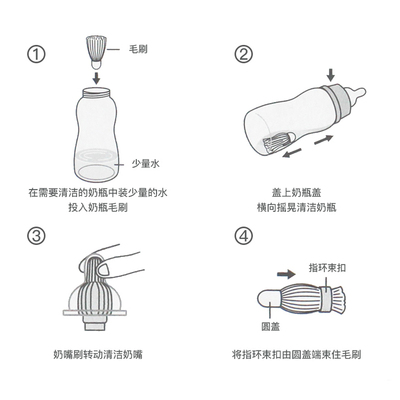 ①

毛刷

少量水

在需要清洁的奶瓶中装少量的水
投入奶瓶毛刷

②

盖上奶瓶盖
横向摇晃清洁奶瓶

③

奶嘴刷转动清洁奶嘴

④

指环束扣

圆盖

将指环束扣由圆盖端束住毛刷