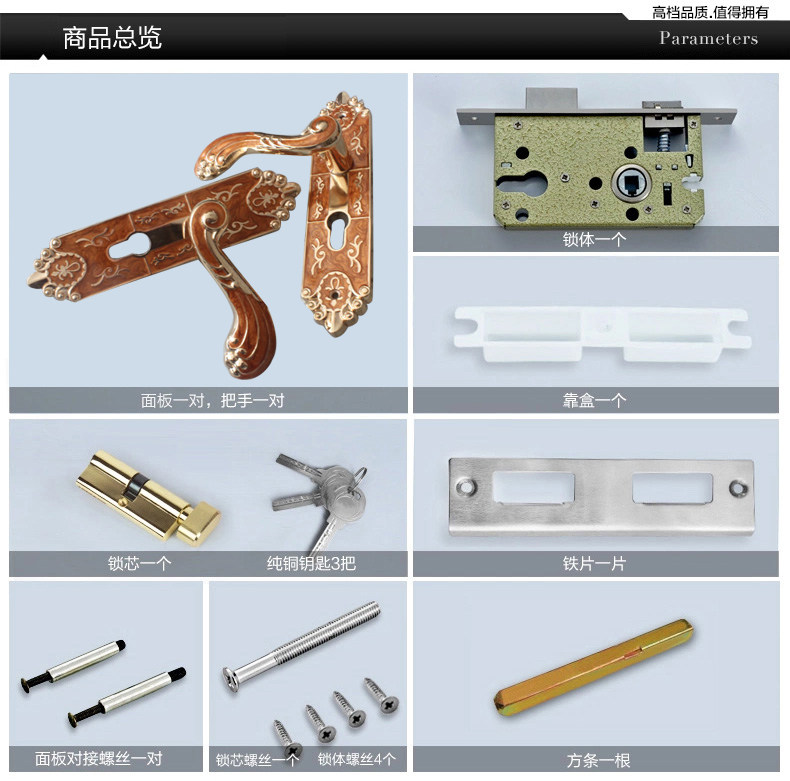 高档品质.值得拥有

商品总览

Parameters

面板一对，把手一对

锁体一个

靠盒一个

锁芯一个

纯铜钥匙3把

铁片一片

面板对接螺丝一对

锁芯螺丝一个

锁体螺丝4个

方条一根